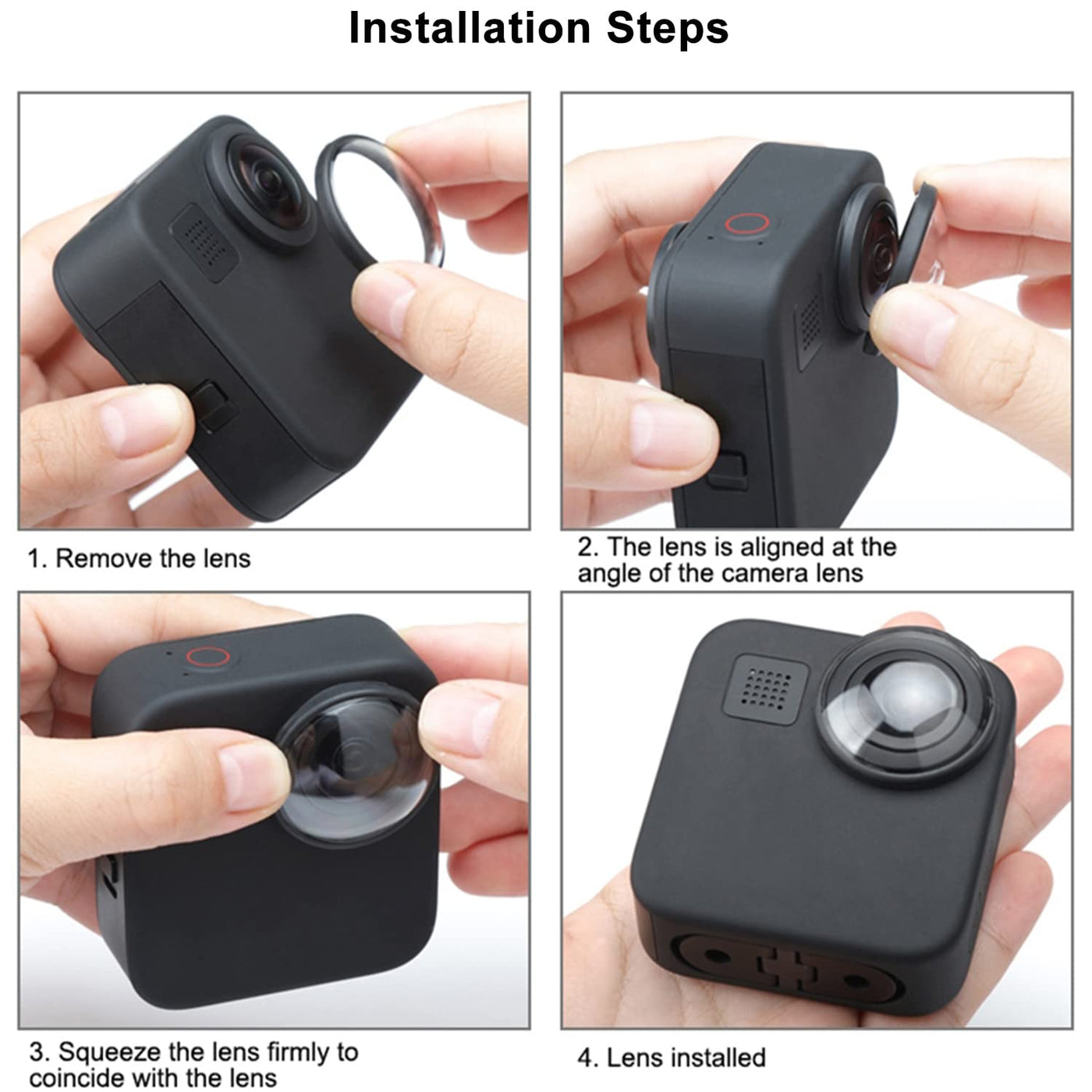 Installation Steps

1. Remove the lens

2. The lens is aligned at the angle of the camera lens

3. Squeeze the lens firmly to coincide with the lens

4. Lens installed