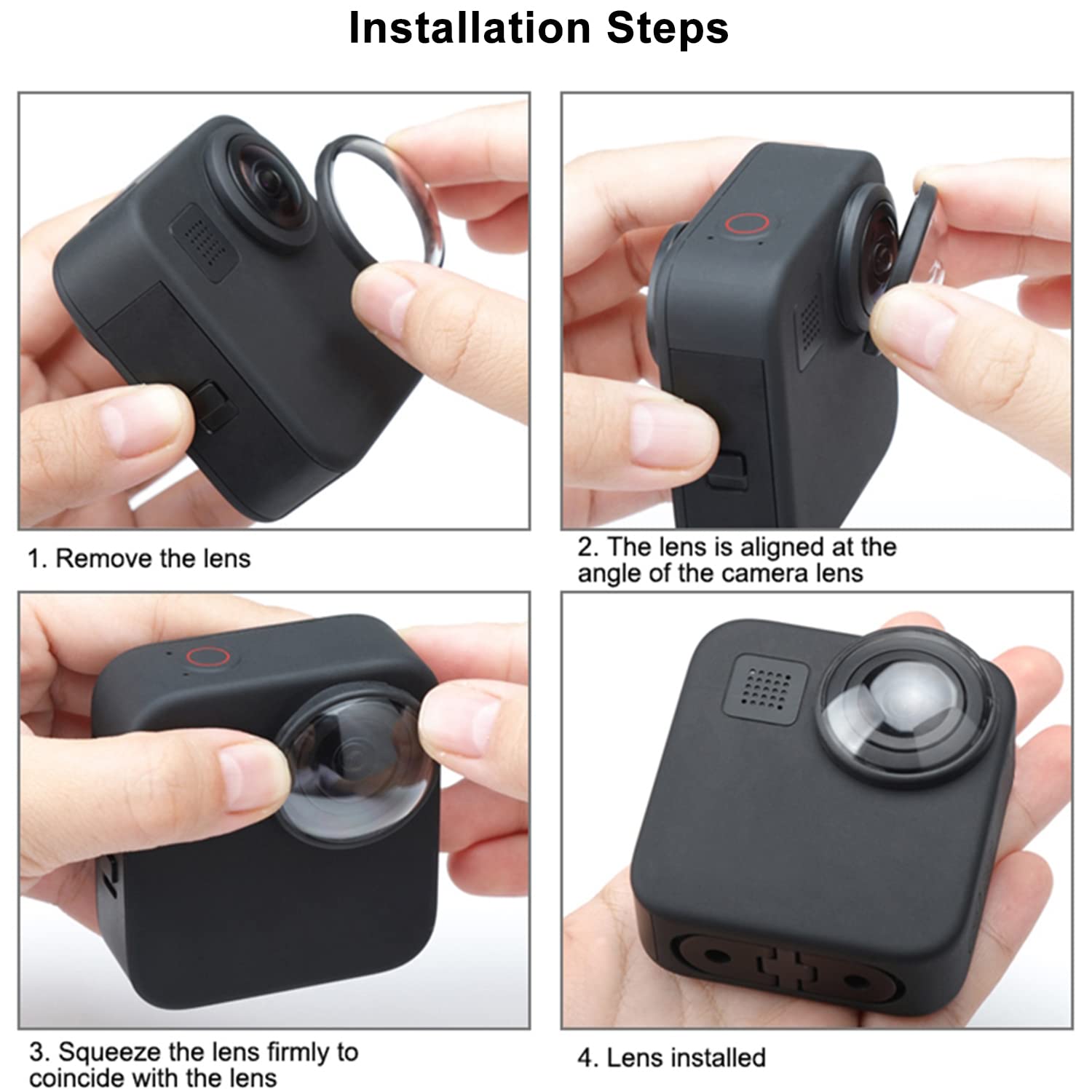 Installation Steps

1. Remove the lens

2. The lens is aligned at the angle of the camera lens

3. Squeeze the lens firmly to coincide with the lens

4. Lens installed