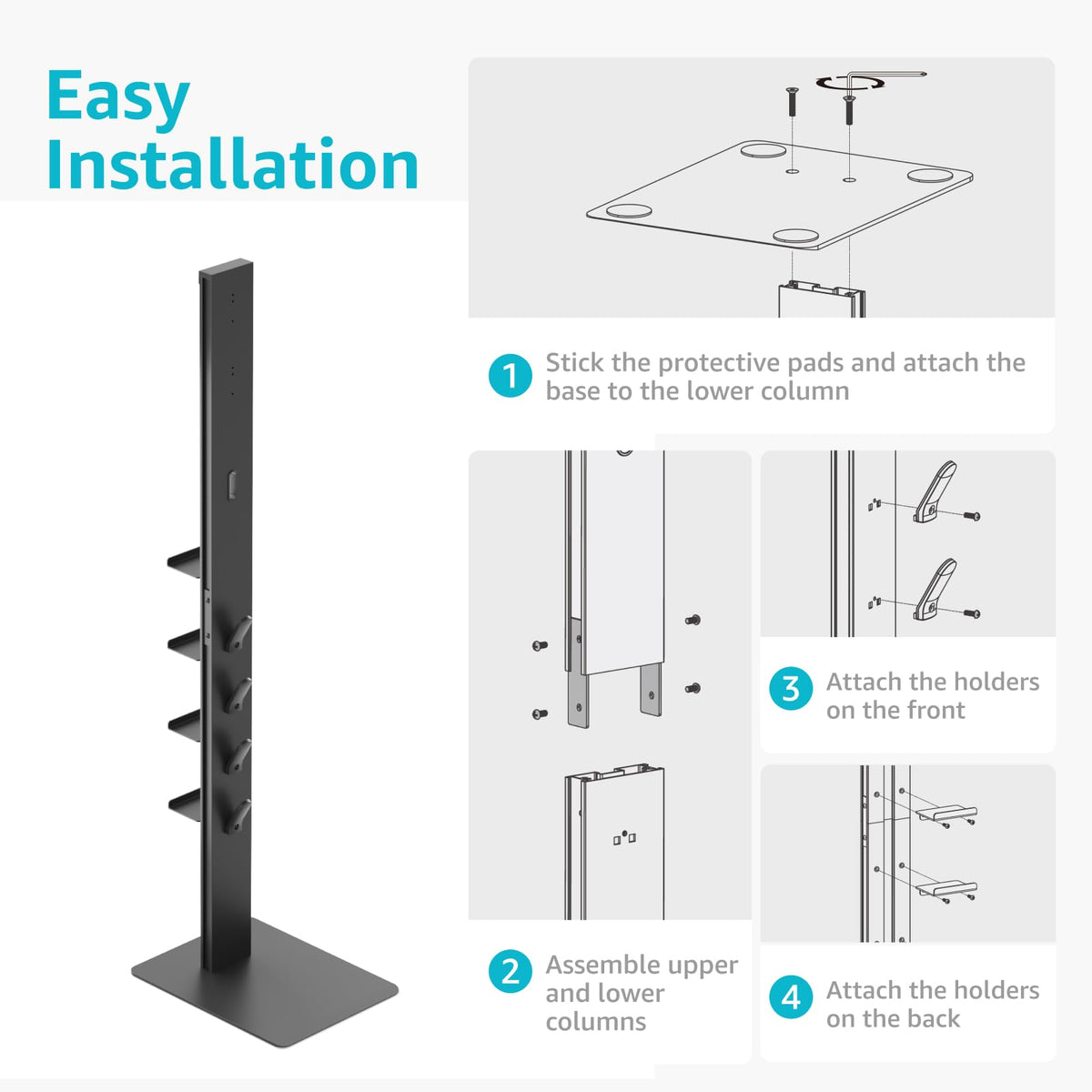 Easy Installation

1 Stick the protective pads and attach the base to the lower column

2 Assemble upper and lower columns

3 Attach the holders on the front

4 Attach the holders on the back