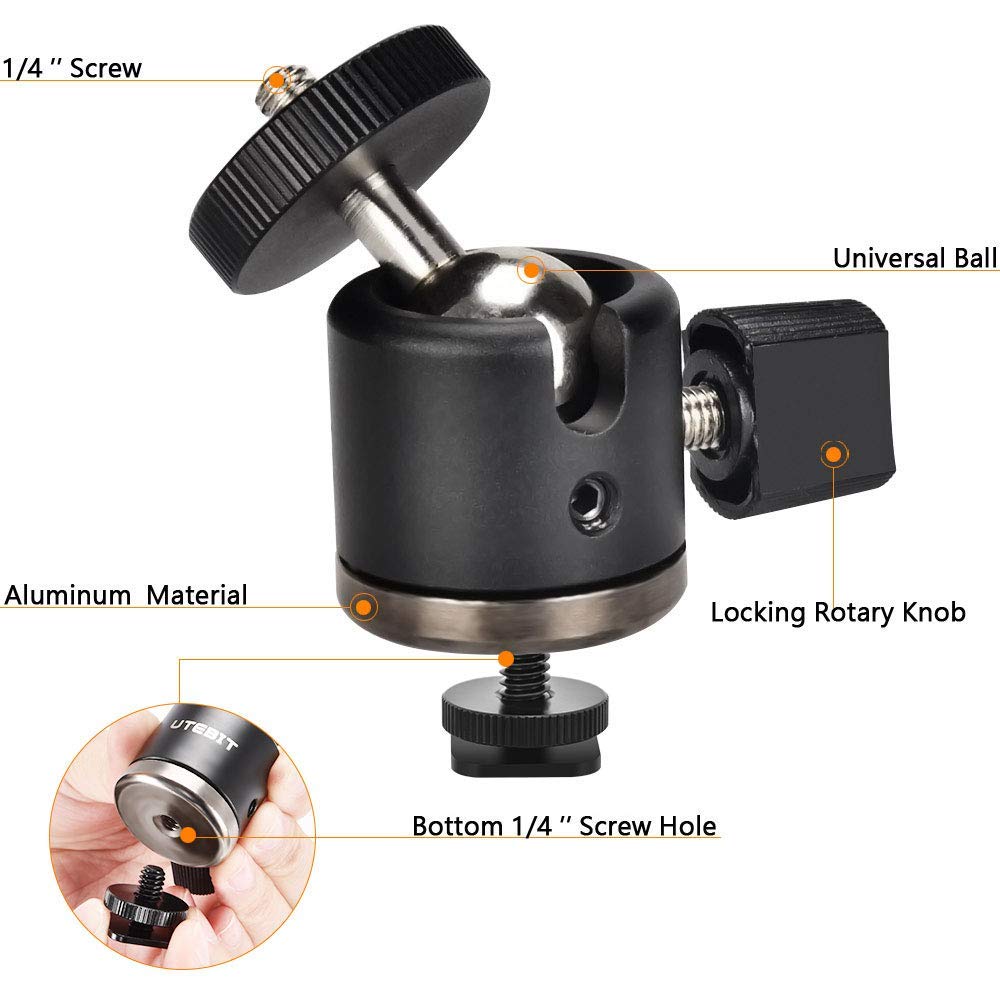 1/4 '' Screw

Universal Ball

Aluminum Material

Locking Rotary Knob

UTEBIT

Bottom 1/4 '' Screw Hole