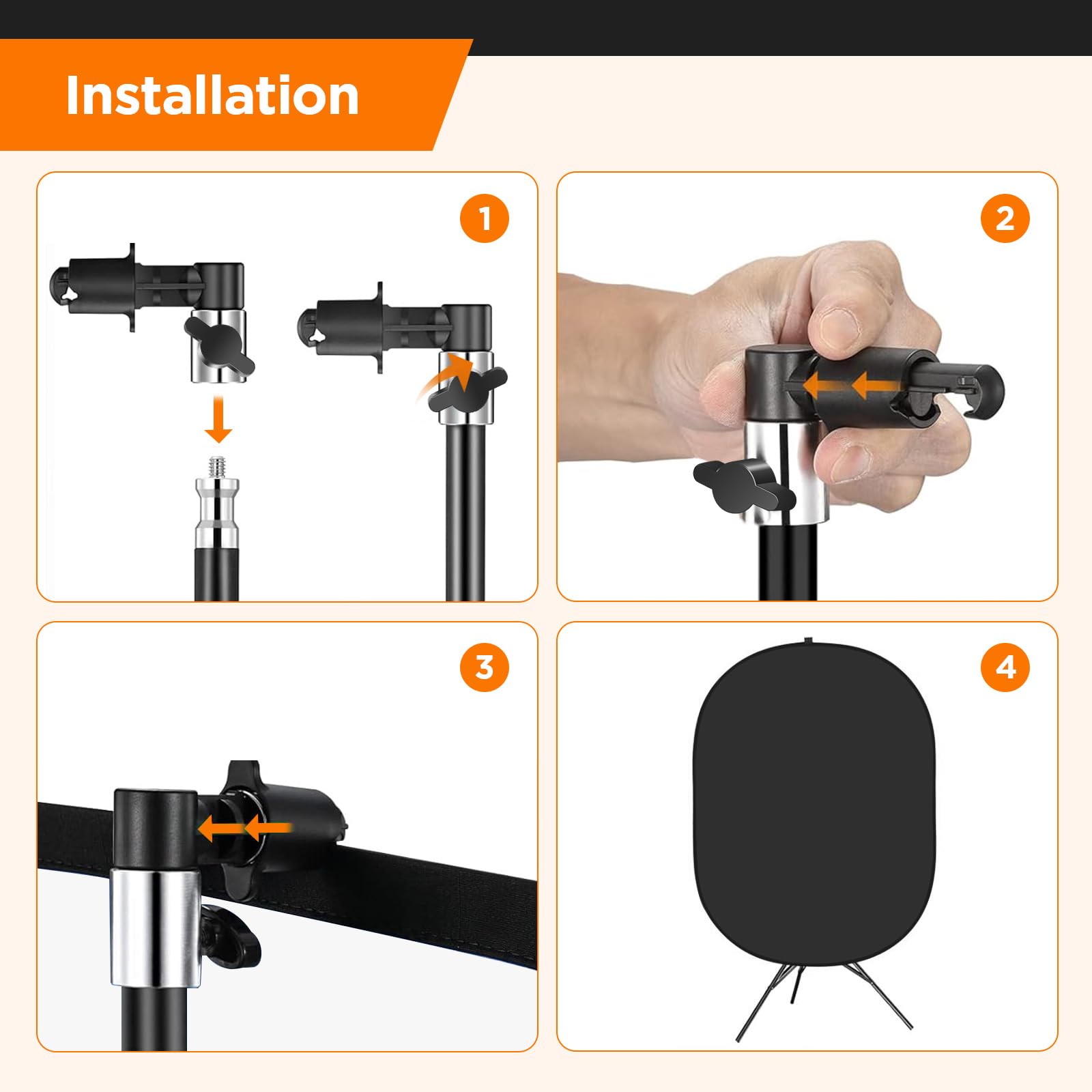 Installation

1

2

3

4