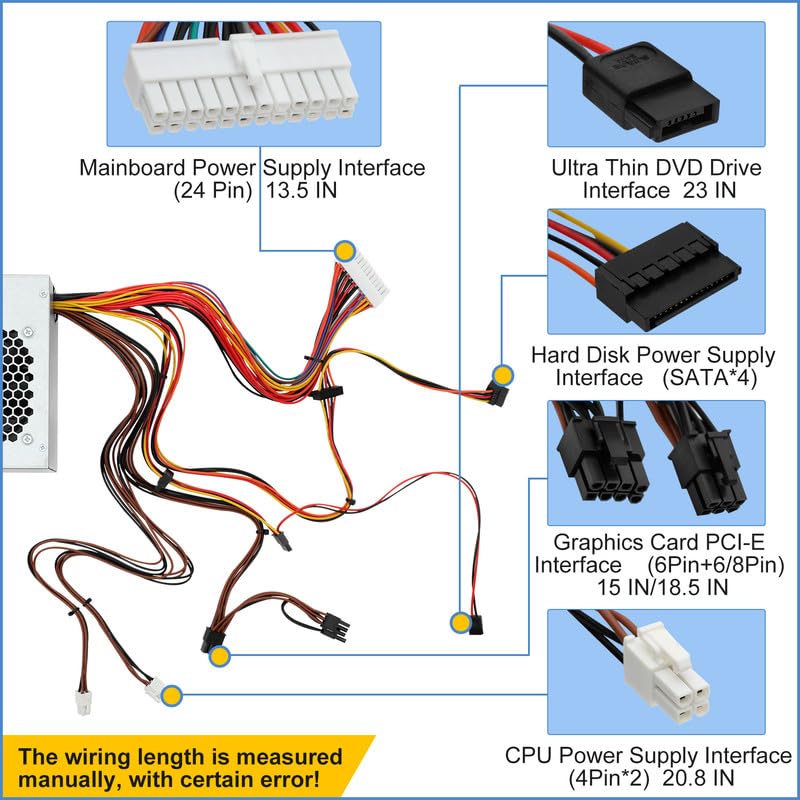 Mainboard Power Supply Interface (24 Pin) 13.5 IN

Ultra Thin DVD Drive Interface 23 IN

Hard Disk Power Supply Interface (SATA*4)

Graphics Card PCI-E Interface (6Pin+6/8Pin) 15 IN/18.5 IN

CPU Power Supply Interface (4Pin*2) 20.8 IN

The wiring length is measured manually, with certain error!