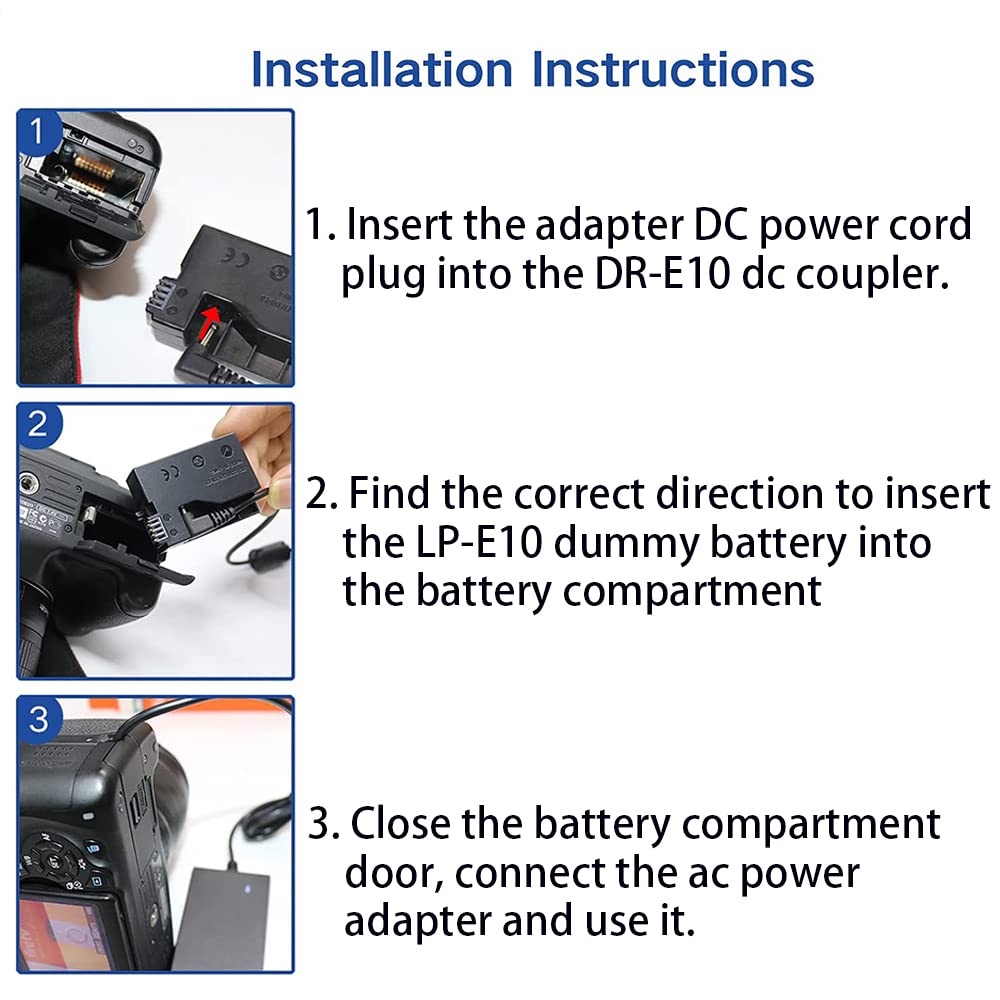 Installation Instructions

1

1. Insert the adapter DC power cord plug into the DR-E10 dc coupler.

2

2. Find the correct direction to insert the LP-E10 dummy battery into the battery compartment

3

3. Close the battery compartment door, connect the ac power adapter and use it.