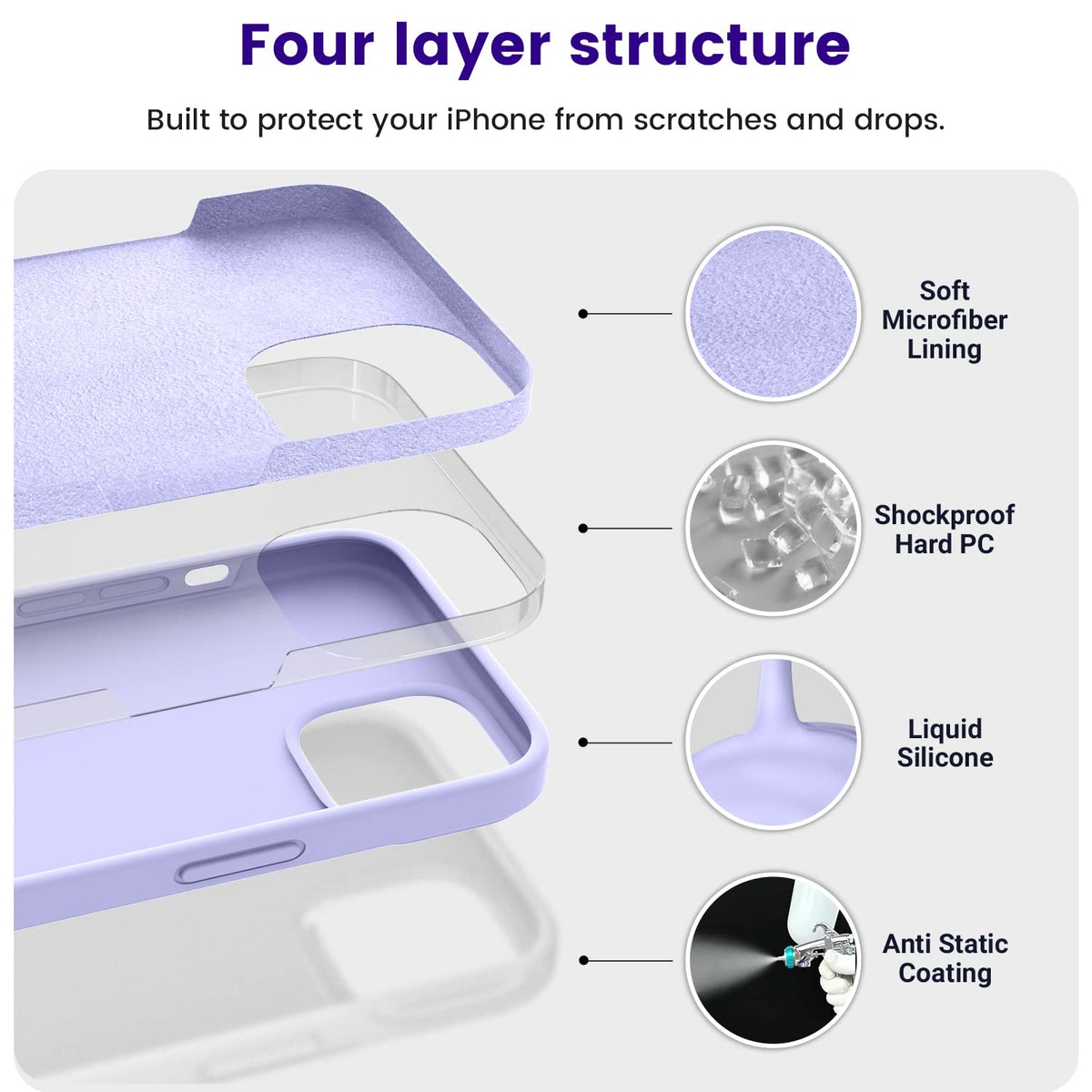 Four layer structure

Built to protect your iPhone from scratches and drops.

Soft Microfiber Lining

Shockproof Hard PC

Liquid Silicone

Anti Static Coating