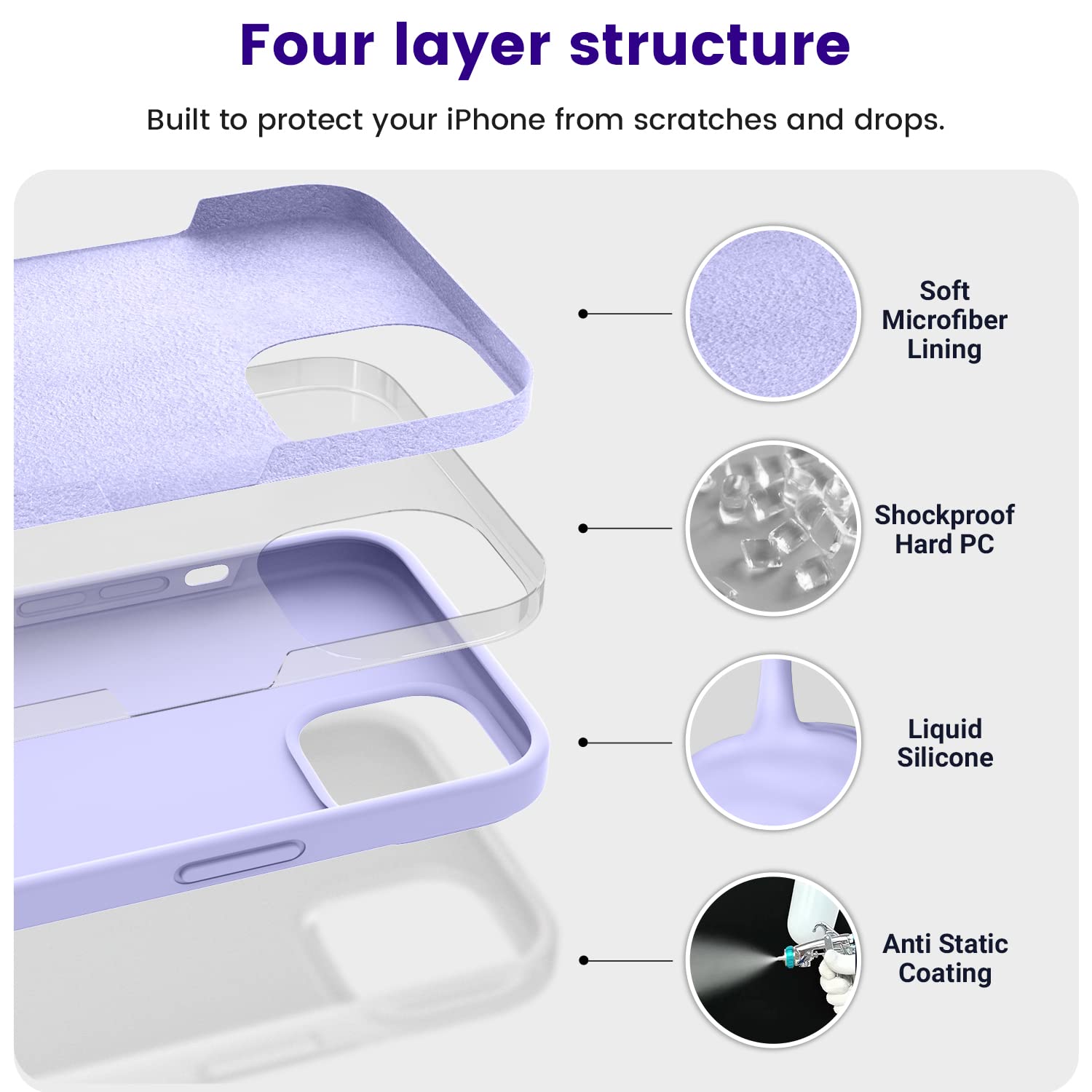 Four layer structure

Built to protect your iPhone from scratches and drops.

Soft Microfiber Lining

Shockproof Hard PC

Liquid Silicone

Anti Static Coating