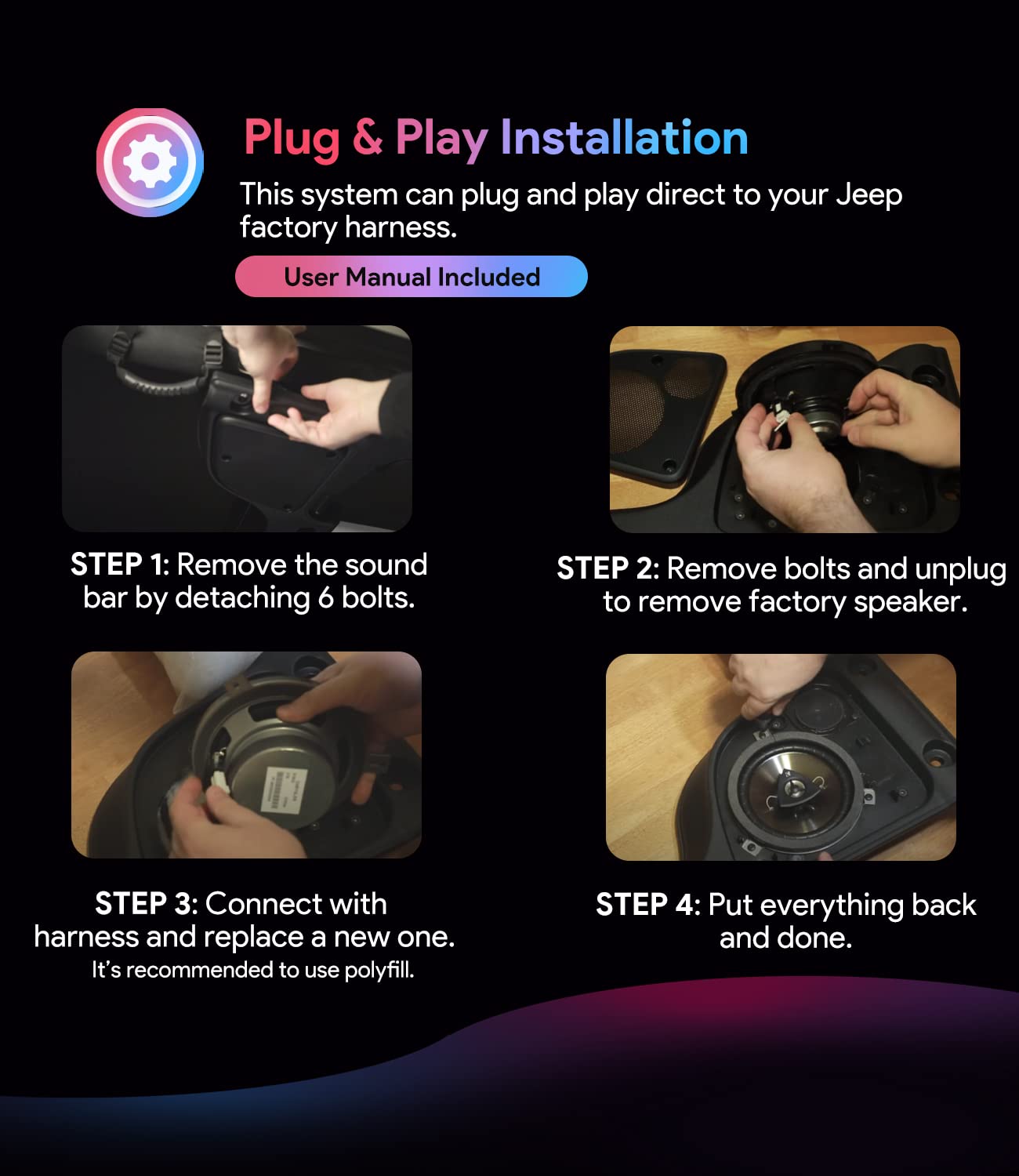 Plug & Play Installation

This system can plug and play direct to your Jeep factory harness.

User Manual Included

STEP 1: Remove the sound bar by detaching 6 bolts.

STEP 2: Remove bolts and unplug to remove factory speaker.

STEP 3: Connect with harness and replace a new one.
It's recommended to use polyfill.

STEP 4: Put everything back and done.