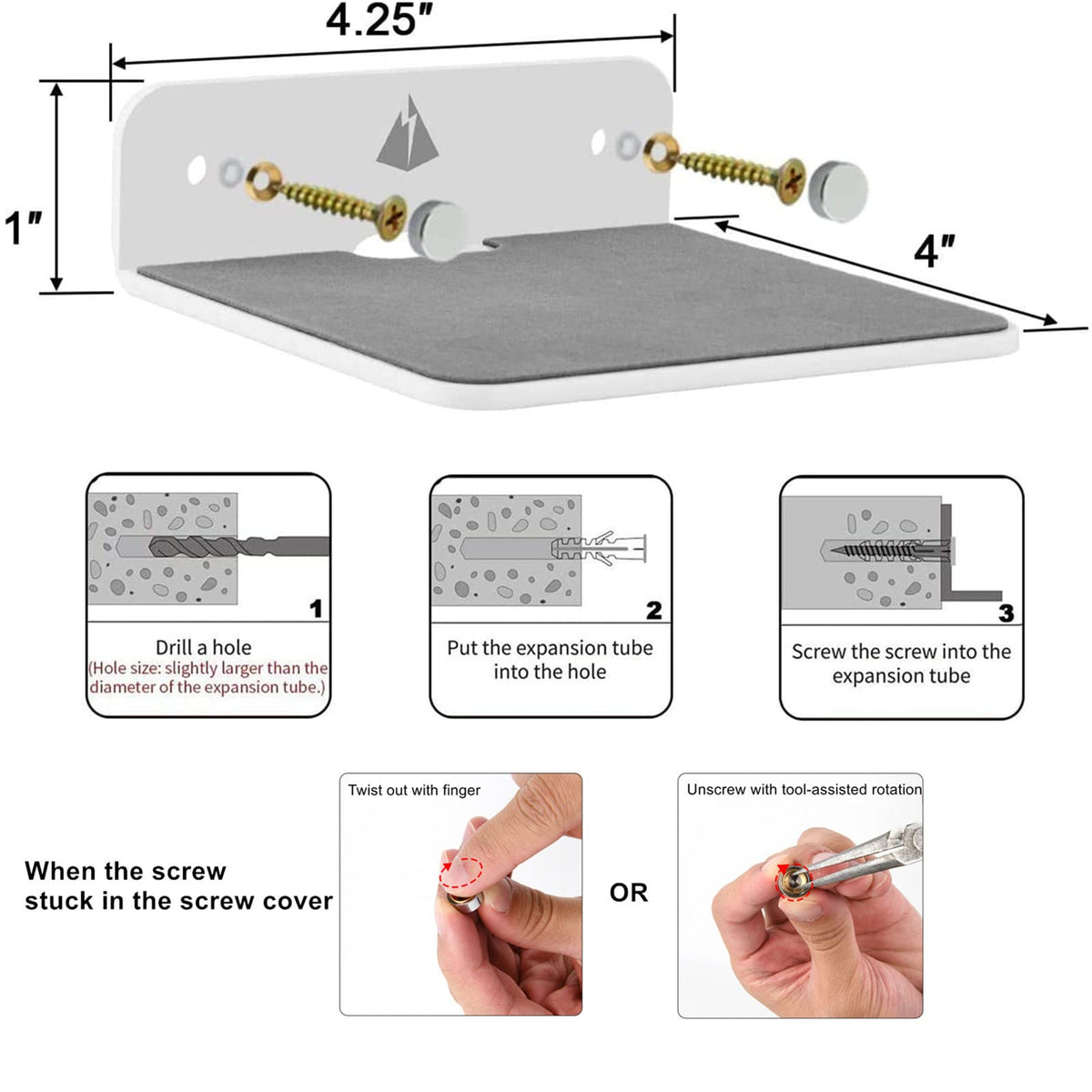 4.25"

1"

4"

1
Drill a hole
(Hole size: slightly larger than the diameter of the expansion tube.)

2
Put the expansion tube into the hole

3
Screw the screw into the expansion tube

When the screw stuck in the screw cover

Twist out with finger

OR

Unscrew with tool-assisted rotation