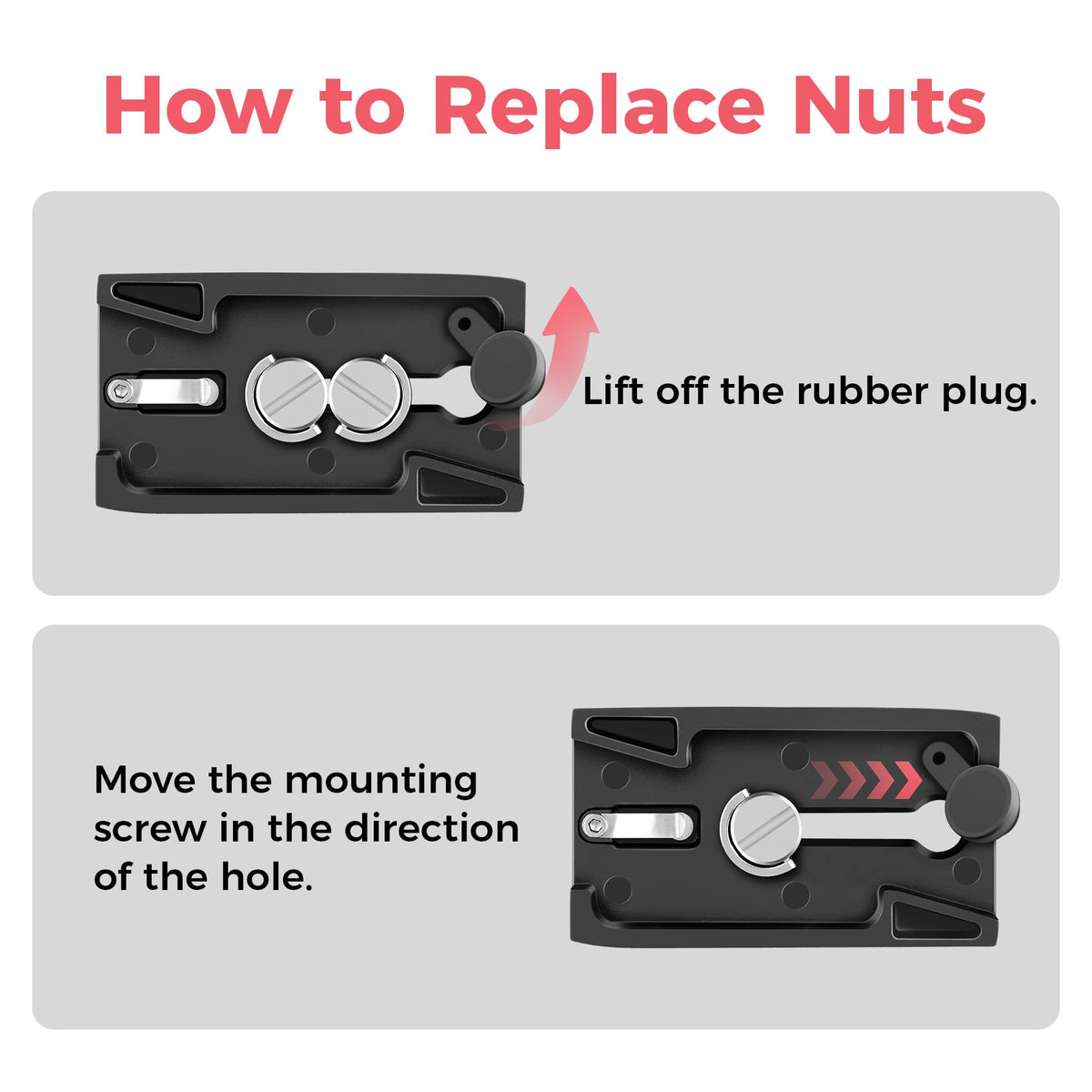 How to Replace Nuts

Lift off the rubber plug.

Move the mounting screw in the direction of the hole.