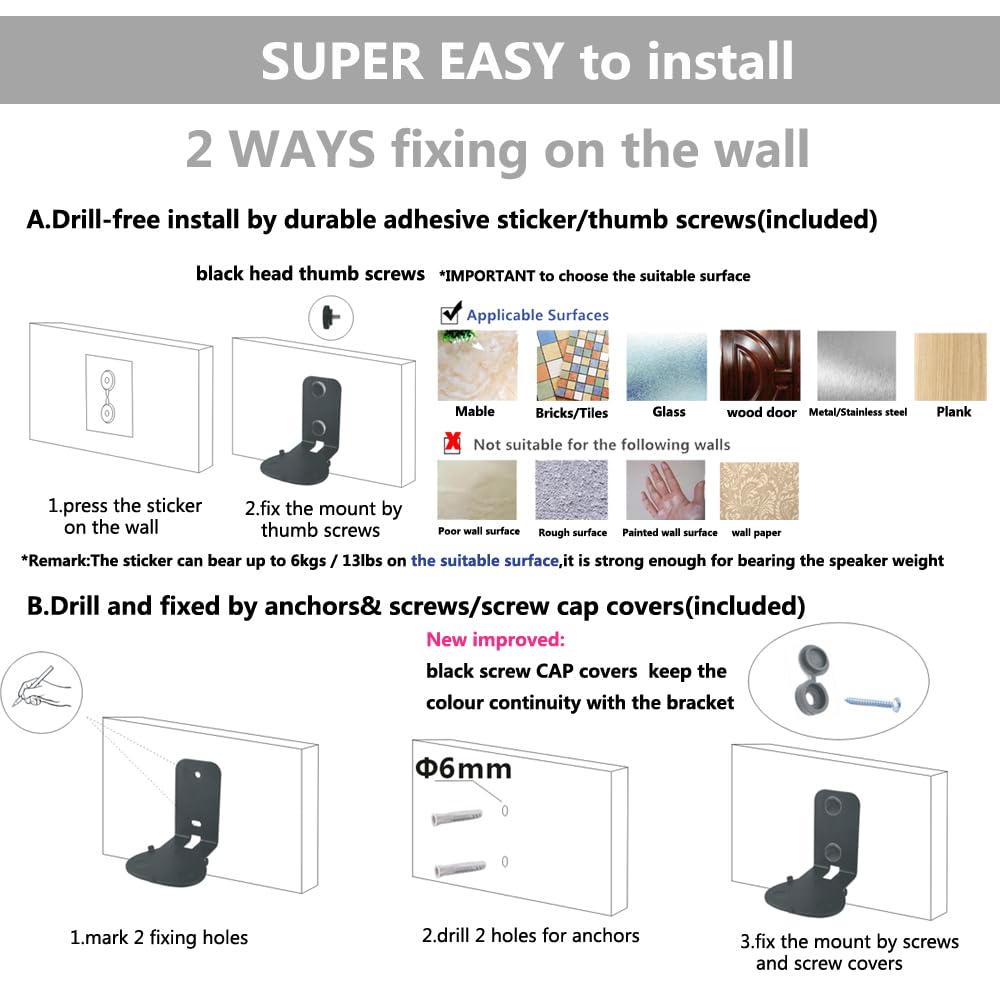 SUPER EASY to install

2 WAYS fixing on the wall

A.Drill-free install by durable adhesive sticker/thumb screws(included)

black head thumb screws

*IMPORTANT to choose the suitable surface

Applicable Surfaces

Mable Bricks/Tiles Glass wood door Metal/Stainless steel Plank

Not suitable for the following walls

Poor wall surface Rough surface Painted wall surface wall paper

1.press the sticker on the wall

2.fix the mount by thumb screws

*Remark:The sticker can bear up to 6kgs / 13lbs on the suitable surface,it is strong enough for bearing the speaker weight

B.Drill and fixed by anchors& screws/screw cap covers(included)

New improved:

black screw CAP covers keep the colour continuity with the bracket

Φ6mm

1.mark 2 fixing holes

2.drill 2 holes for anchors

3.fix the mount by screws and screw covers