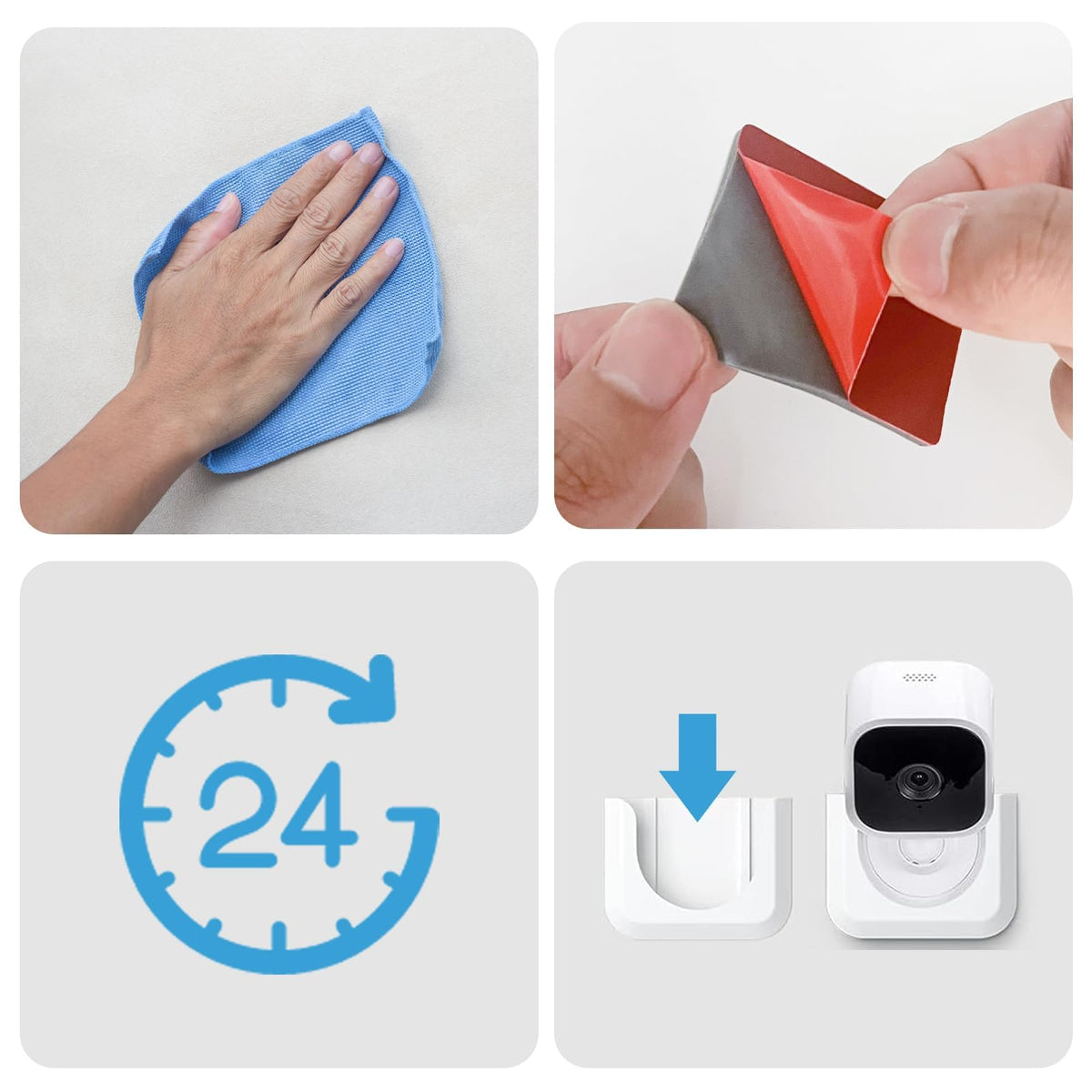 24