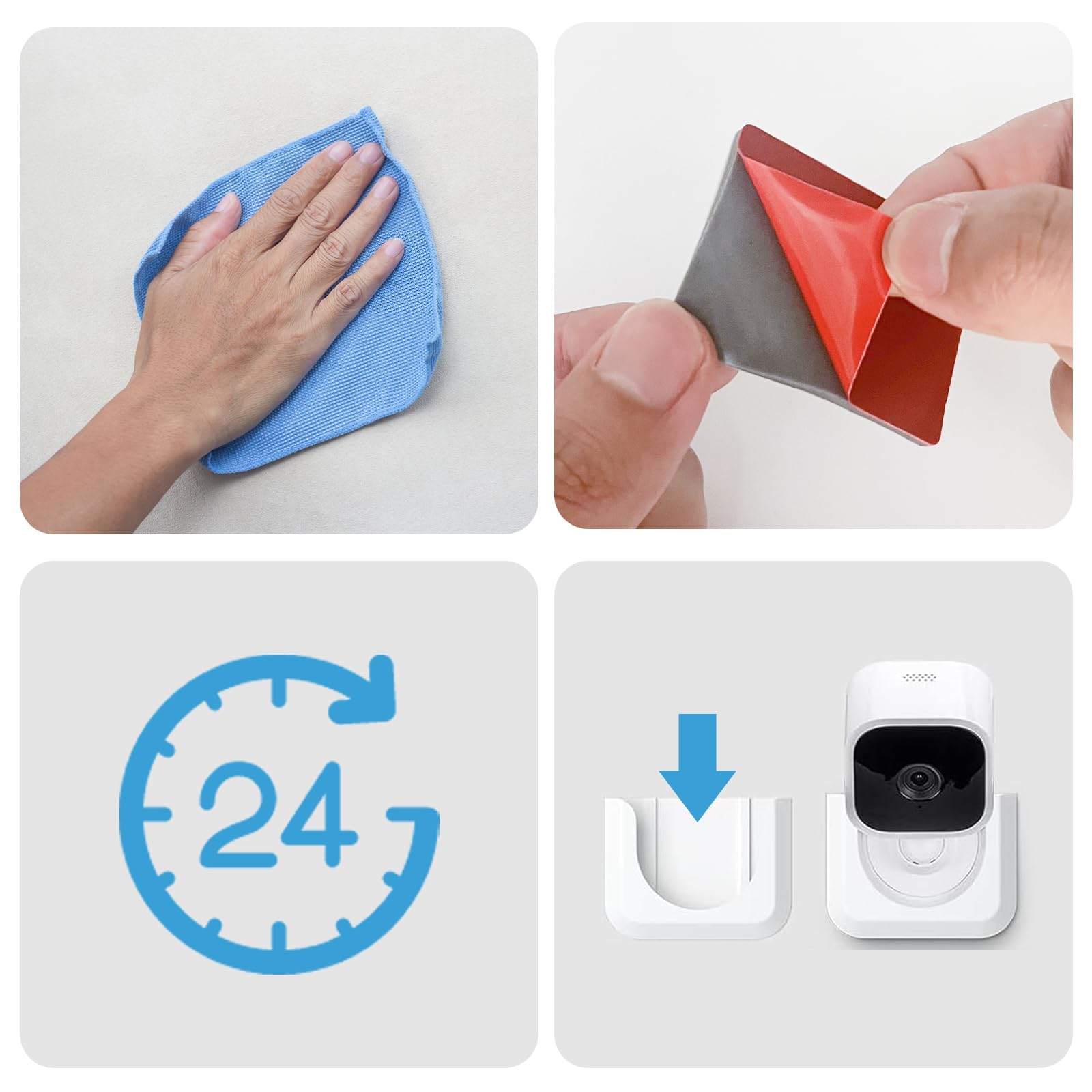 24