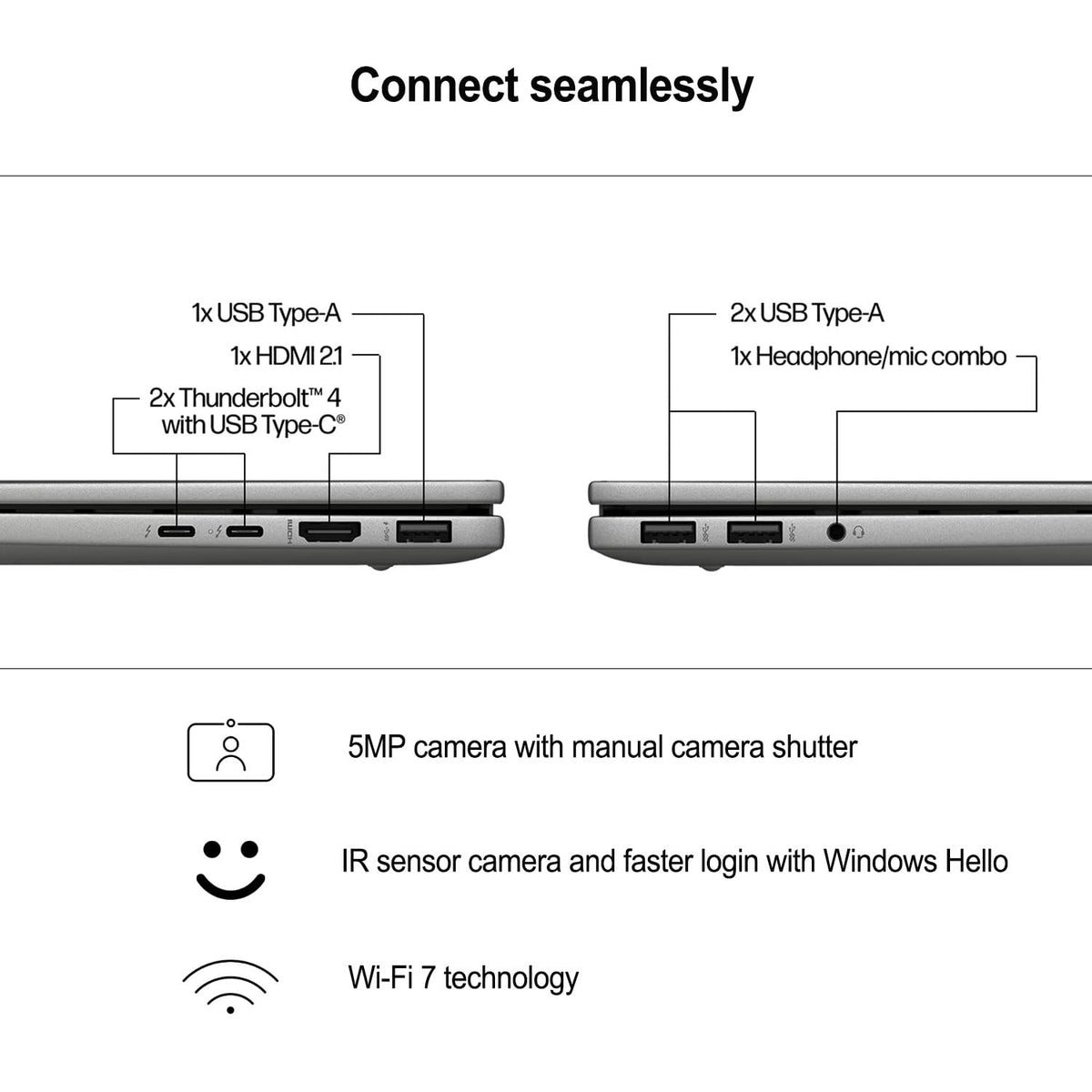 Connect seamlessly

1x USB Type-A

1x HDMI 2.1

2x Thunderbolt™ 4 with USB Type-C®

2x USB Type-A

1x Headphone/mic combo

5MP camera with manual camera shutter

IR sensor camera and faster login with Windows Hello

Wi-Fi 7 technology