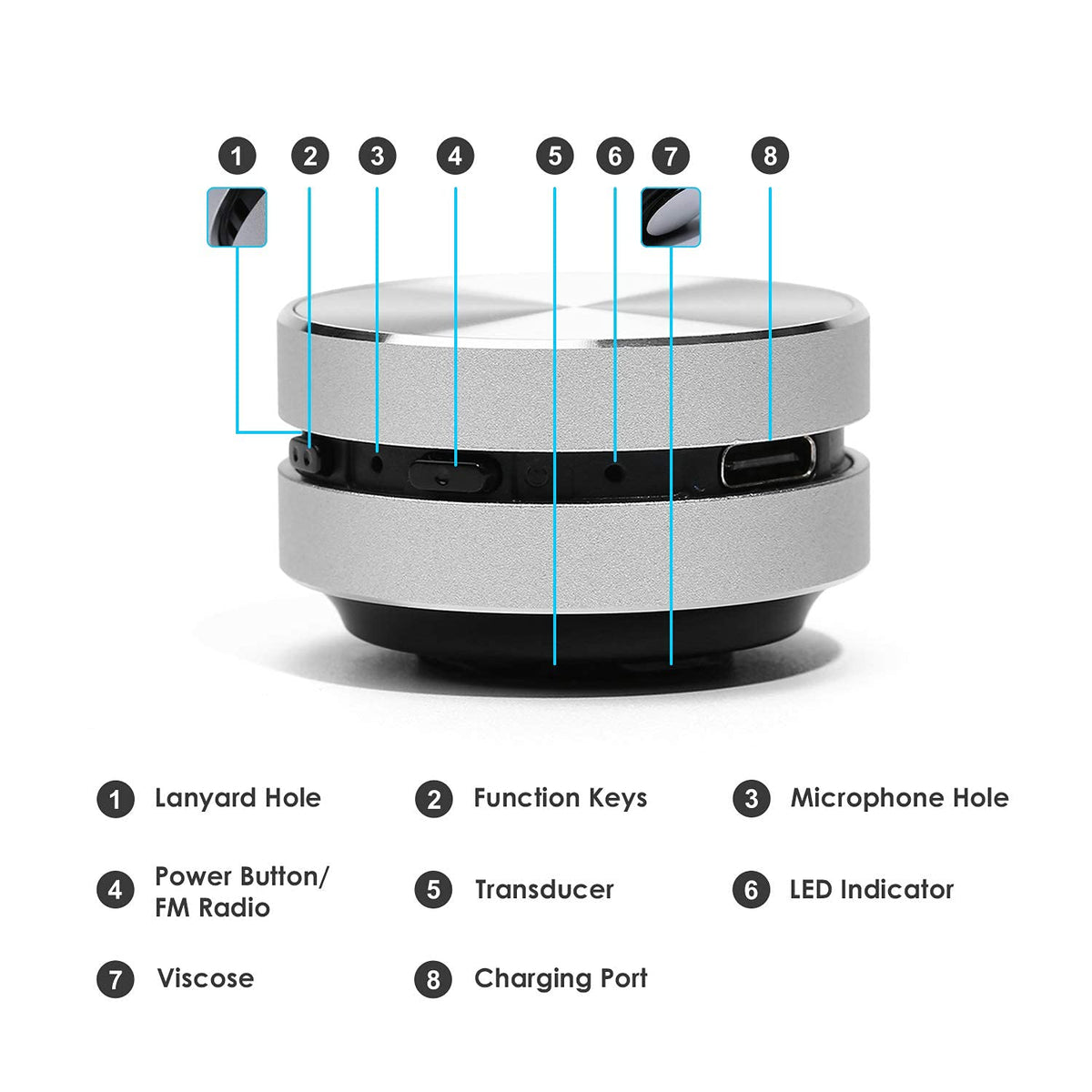 1 2 3 4 5 6 7 8

1 Lanyard Hole

2 Function Keys

3 Microphone Hole

4 Power Button/ FM Radio

5 Transducer

6 LED Indicator

7 Viscose

8 Charging Port