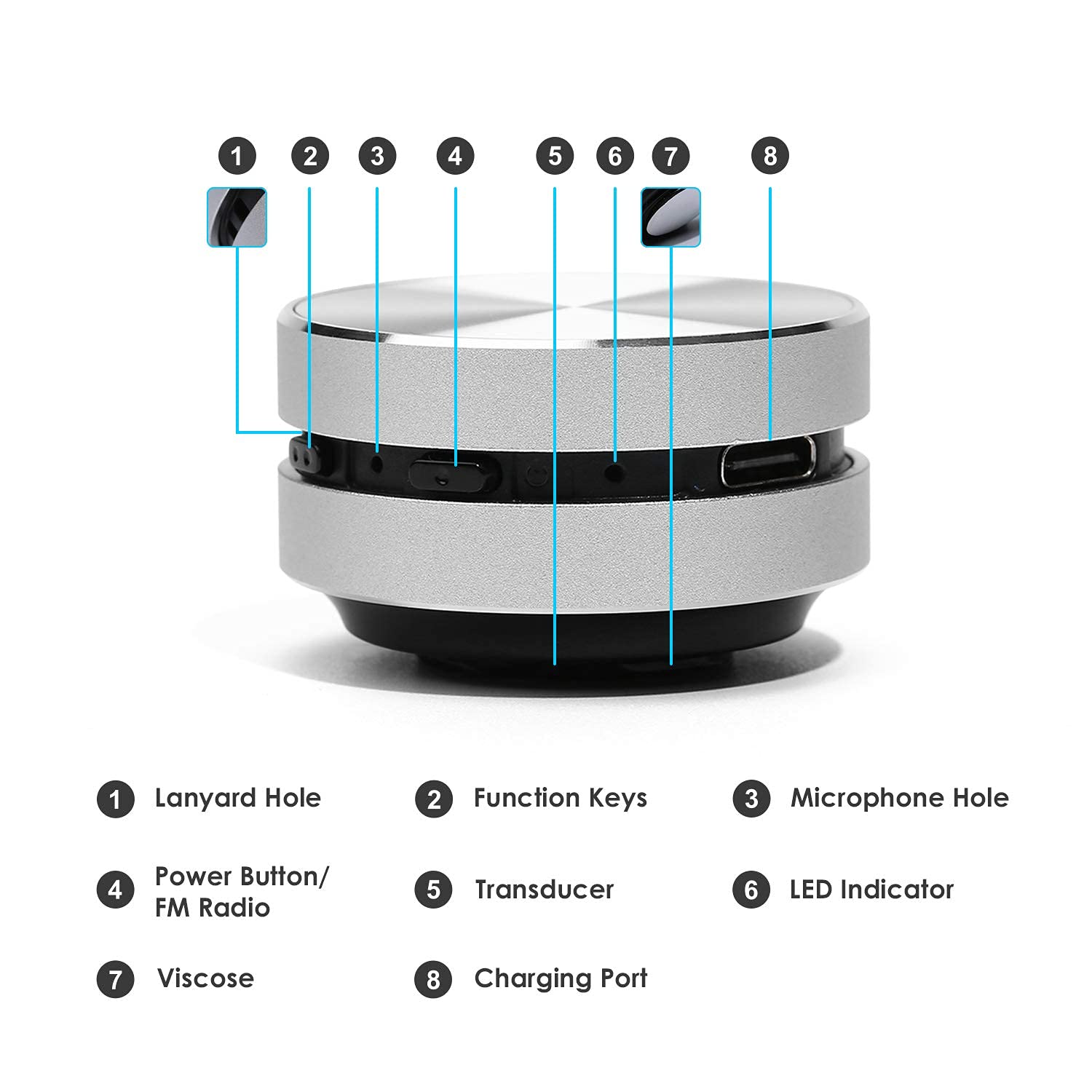 1 2 3 4 5 6 7 8

1 Lanyard Hole
2 Function Keys
3 Microphone Hole

4 Power Button/ FM Radio
5 Transducer
6 LED Indicator

7 Viscose
8 Charging Port