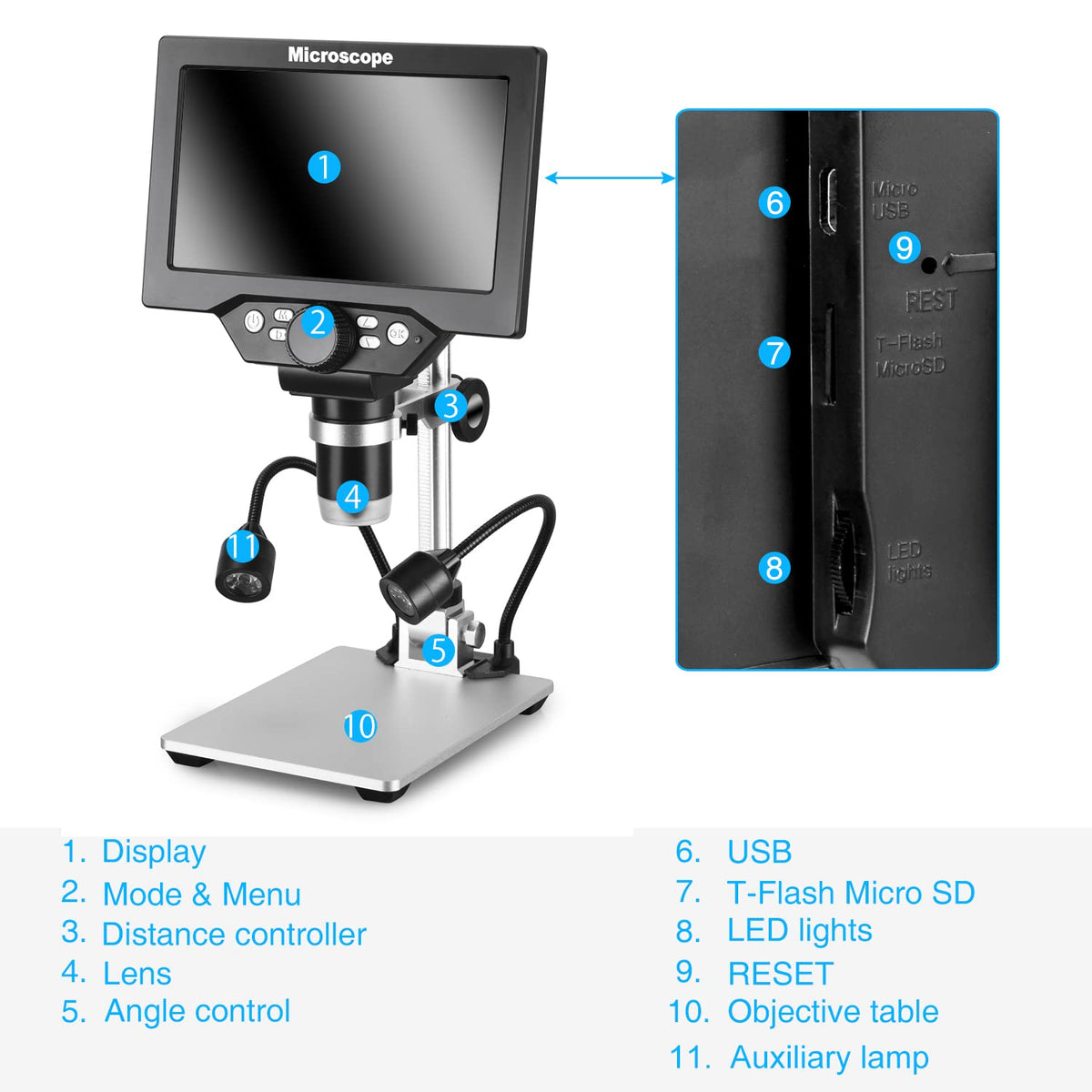 Microscope

1

2

M

OK

3

4

11

5

10

6

Micro USB

9

REST

7

T-Flash MicroSD

8

LED lights

1. Display
2. Mode & Menu
3. Distance controller
4. Lens
5. Angle control

6. USB
7. T-Flash Micro SD
8. LED lights
9. RESET
10. Objective table
11. Auxiliary lamp