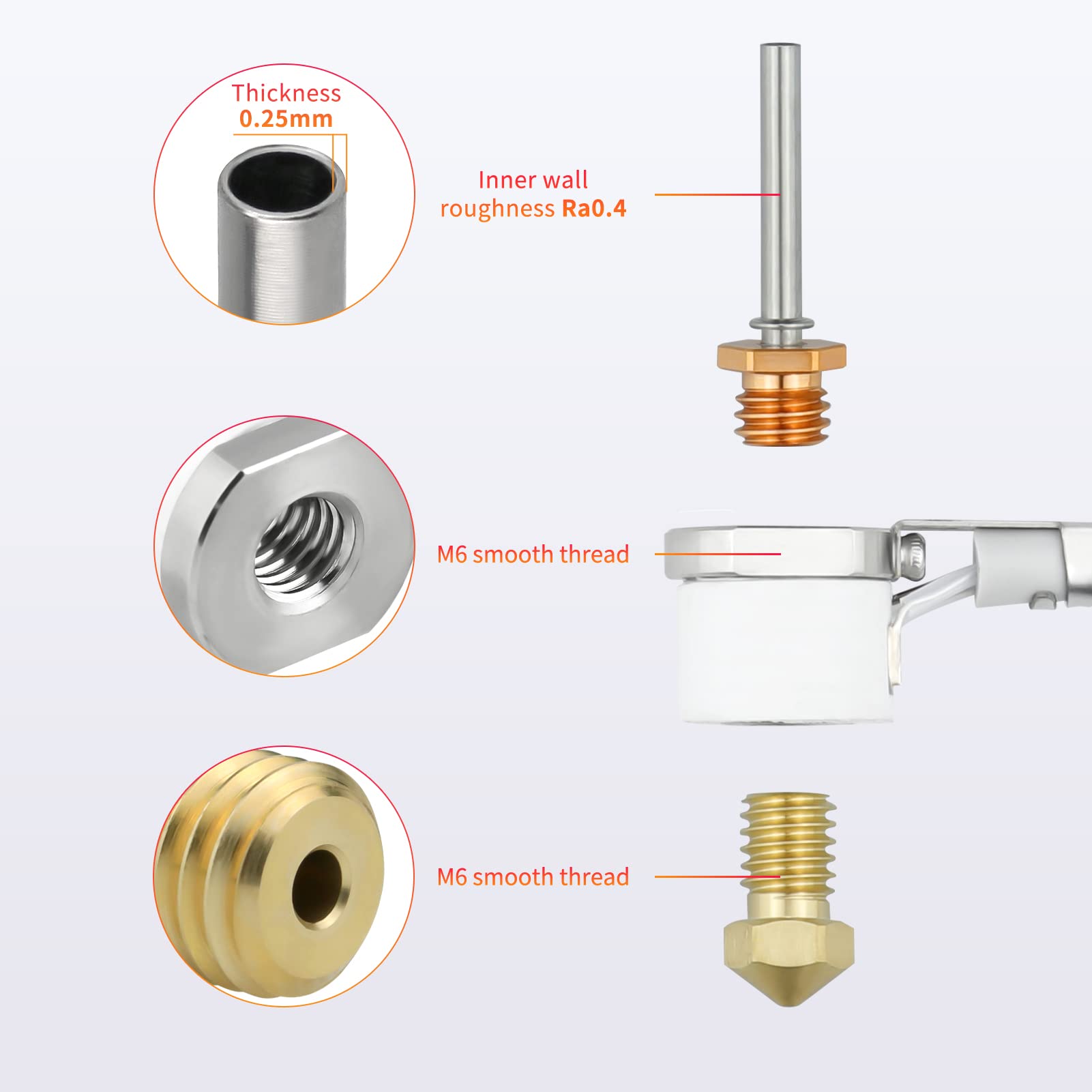 Thickness
0.25mm

Inner wall
roughness Ra0.4

M6 smooth thread

M6 smooth thread