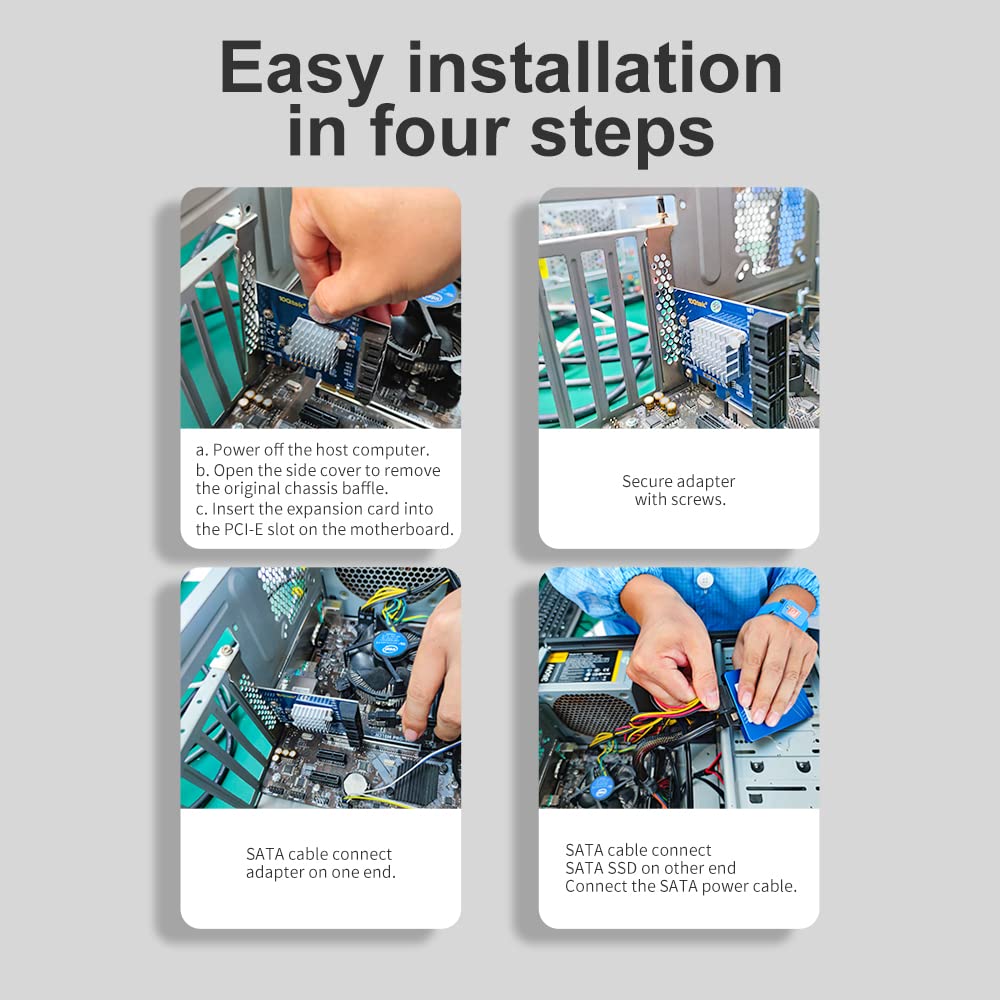 Easy installation in four steps

a. Power off the host computer.
b. Open the side cover to remove the original chassis baffle.
c. Insert the expansion card into the PCI-E slot on the motherboard.

Secure adapter with screws.

SATA cable connect adapter on one end.

SATA cable connect
SATA SSD on other end
Connect the SATA power cable.