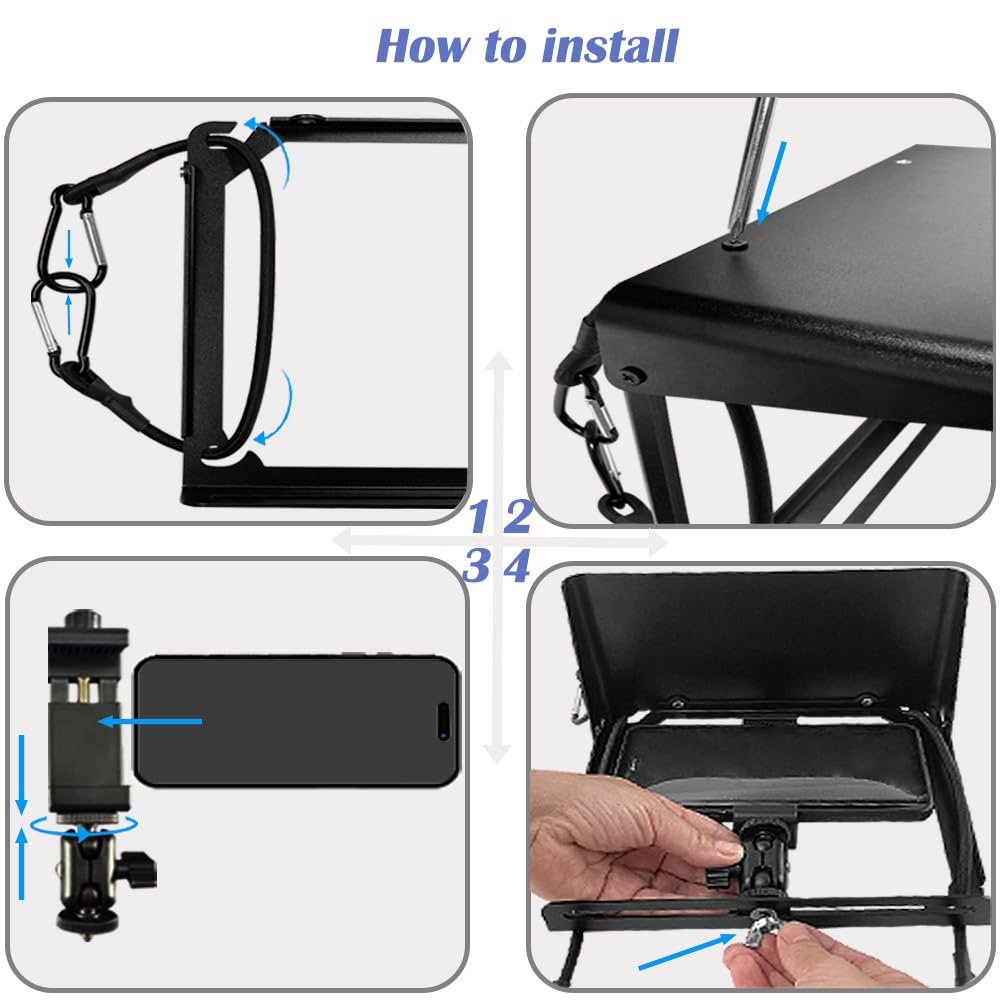 How to install

1 2
3 4