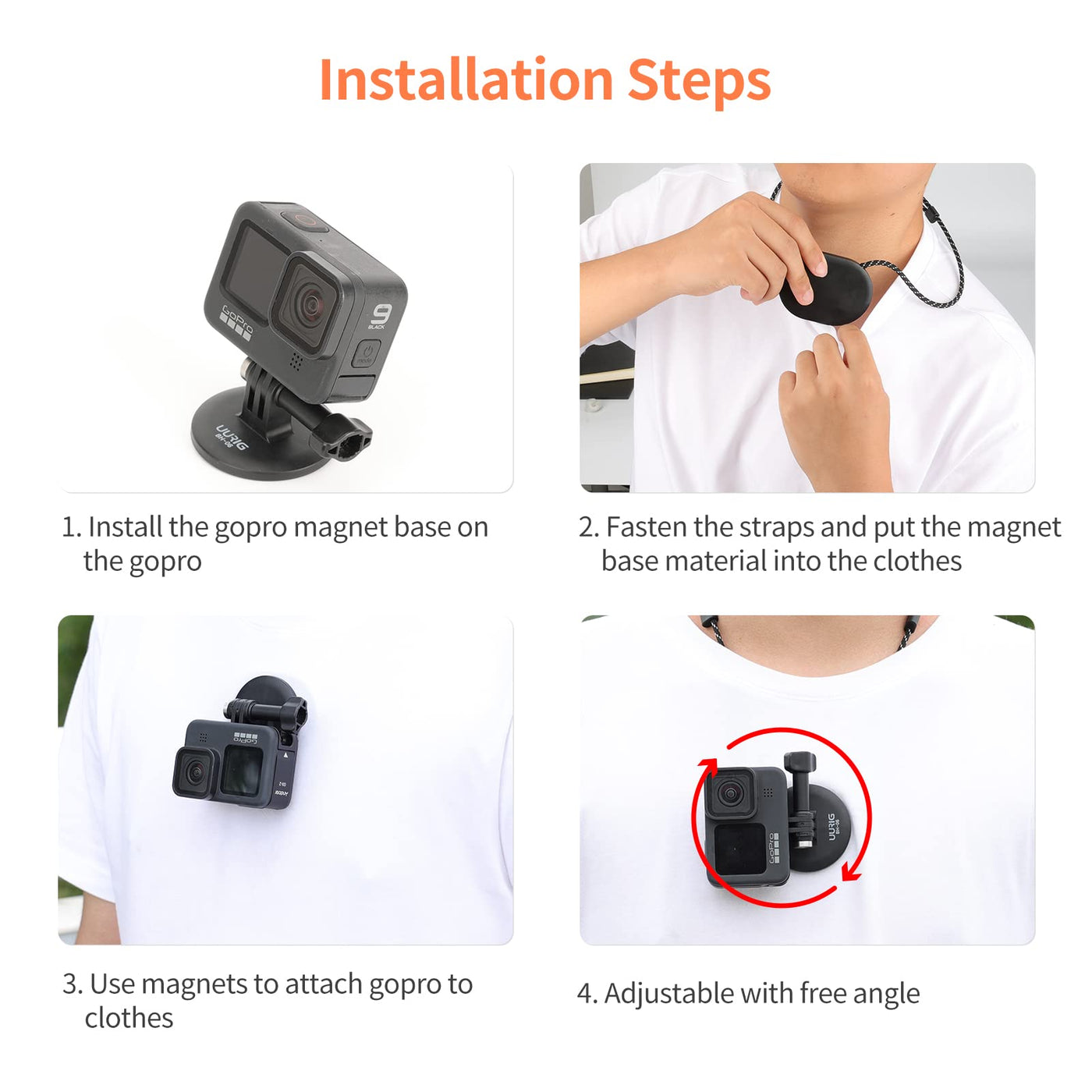 Installation Steps

GoPro 9 BLACK
UURIG BH-08

1. Install the gopro magnet base on the gopro

2. Fasten the straps and put the magnet base material into the clothes

GoPro

3. Use magnets to attach gopro to clothes

GoPro
UURIG BH-08

4. Adjustable with free angle