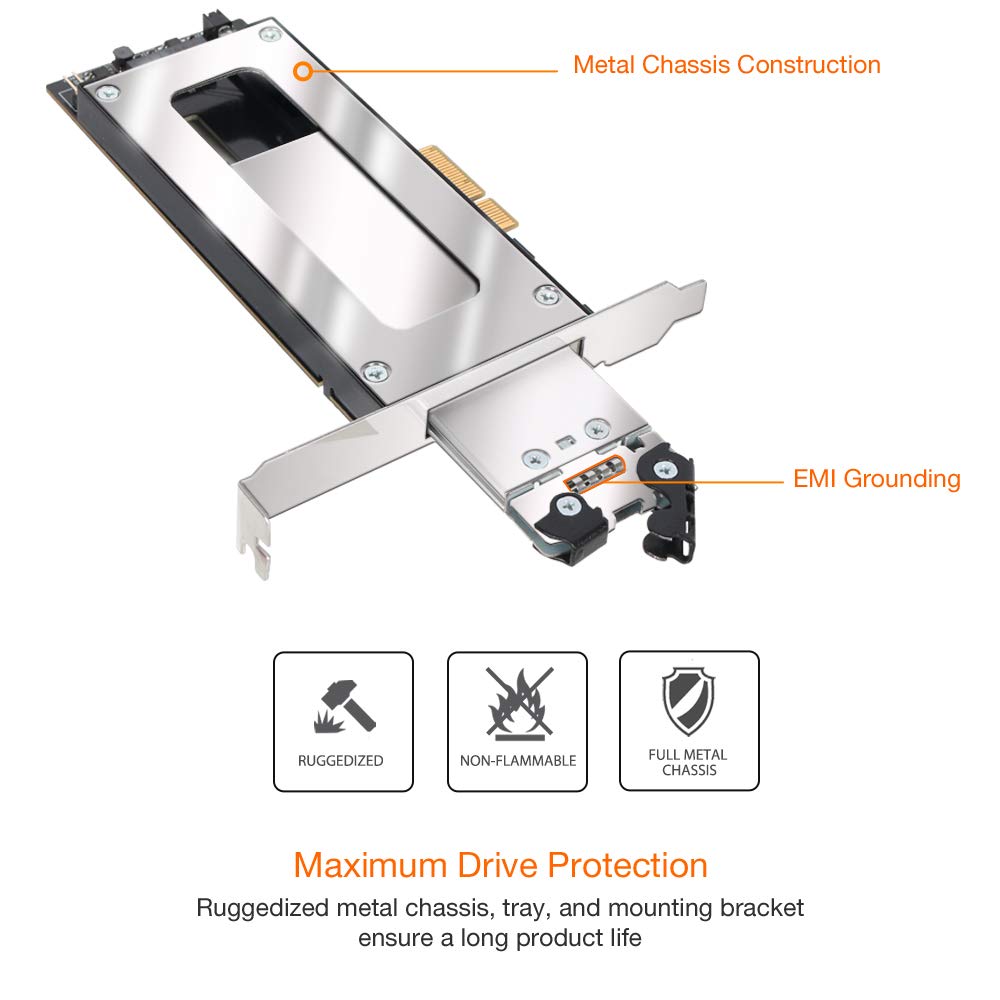 Metal Chassis Construction

EMI Grounding

RUGGEDIZED

NON-FLAMMABLE

FULL METAL CHASSIS

Maximum Drive Protection

Ruggedized metal chassis, tray, and mounting bracket ensure a long product life