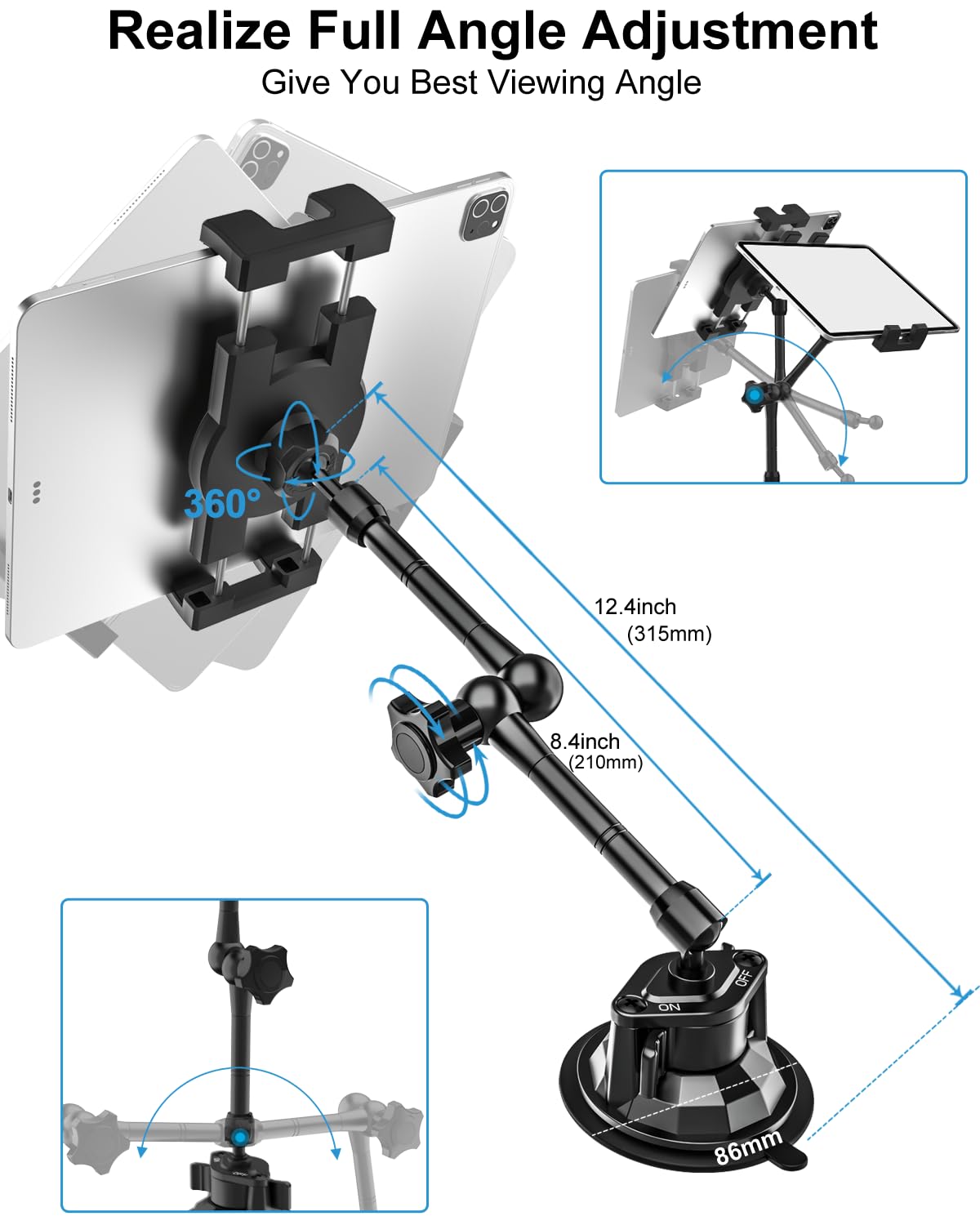 Realize Full Angle Adjustment
Give You Best Viewing Angle

360°

12.4inch
(315mm)

8.4inch
(210mm)

ON
OFF

86mm