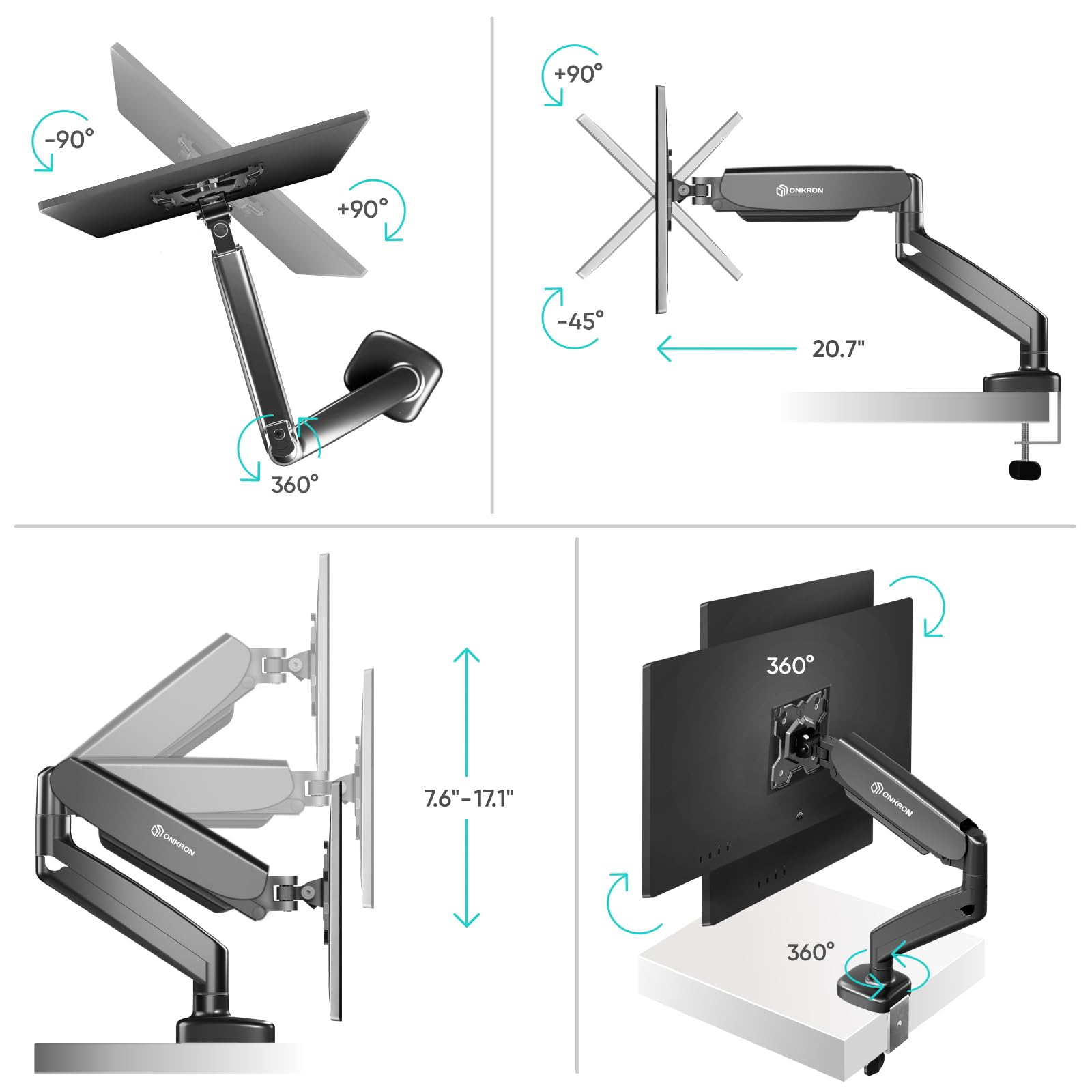 -90°

+90°

360°

+90°

ONKRON

-45°

20.7"

ONKRON

7.6"-17.1"

360°

ONKRON

360°