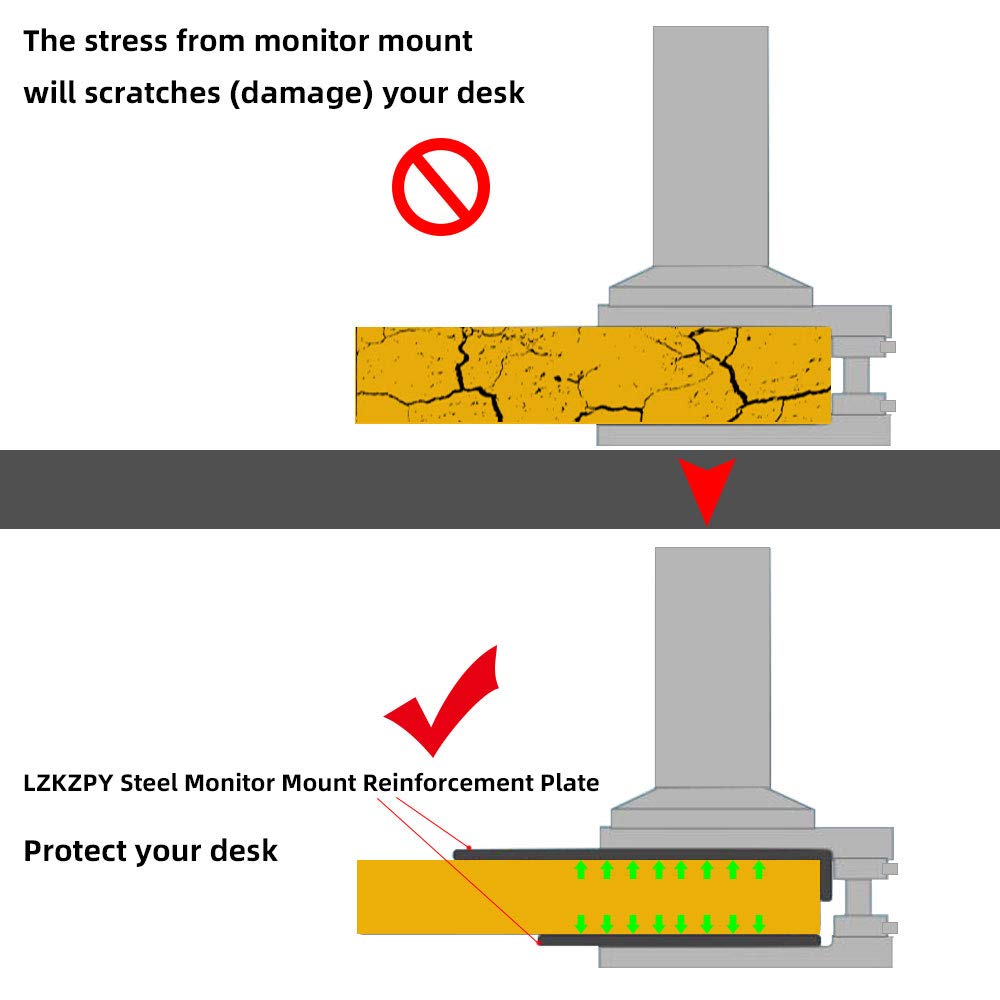 The stress from monitor mount will scratches (damage) your desk

LZKZPY Steel Monitor Mount Reinforcement Plate

Protect your desk