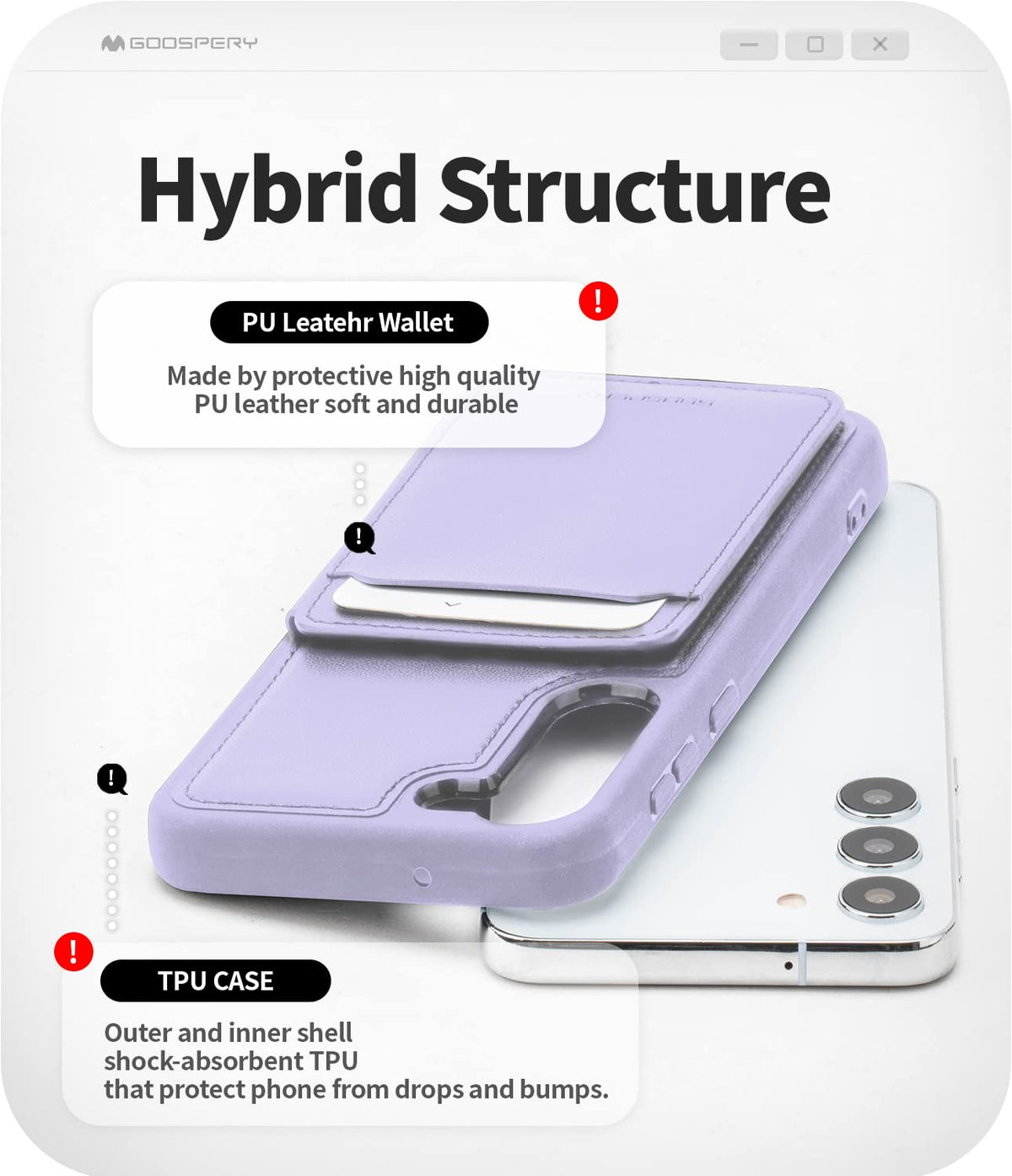 GOOSPERY

Hybrid Structure

PU Leatehr Wallet

Made by protective high quality PU leather soft and durable

TPU CASE

Outer and inner shell
shock-absorbent TPU
that protect phone from drops and bumps.