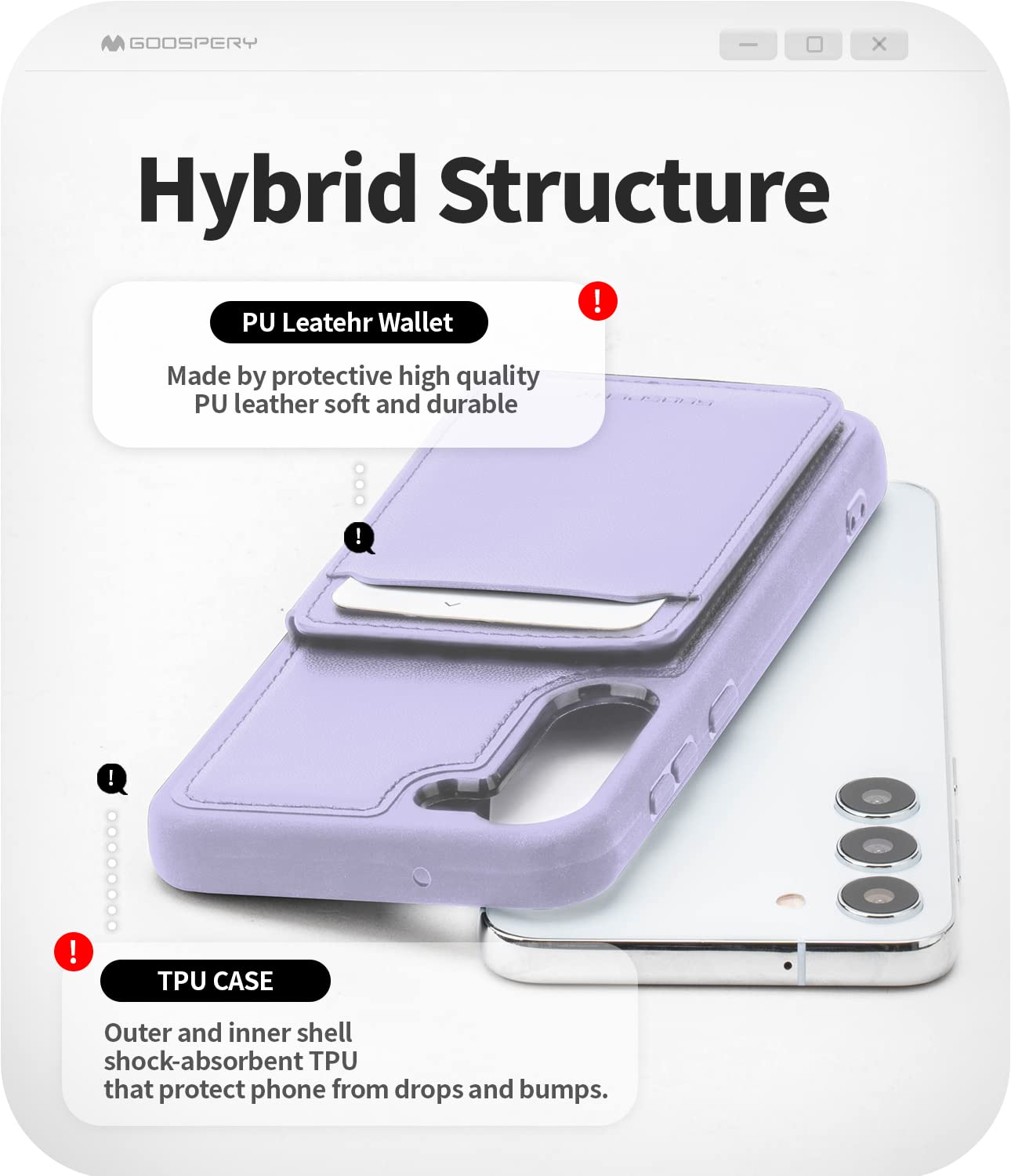 GOOSPERY

Hybrid Structure

PU Leatehr Wallet

Made by protective high quality PU leather soft and durable

TPU CASE

Outer and inner shell shock-absorbent TPU that protect phone from drops and bumps.