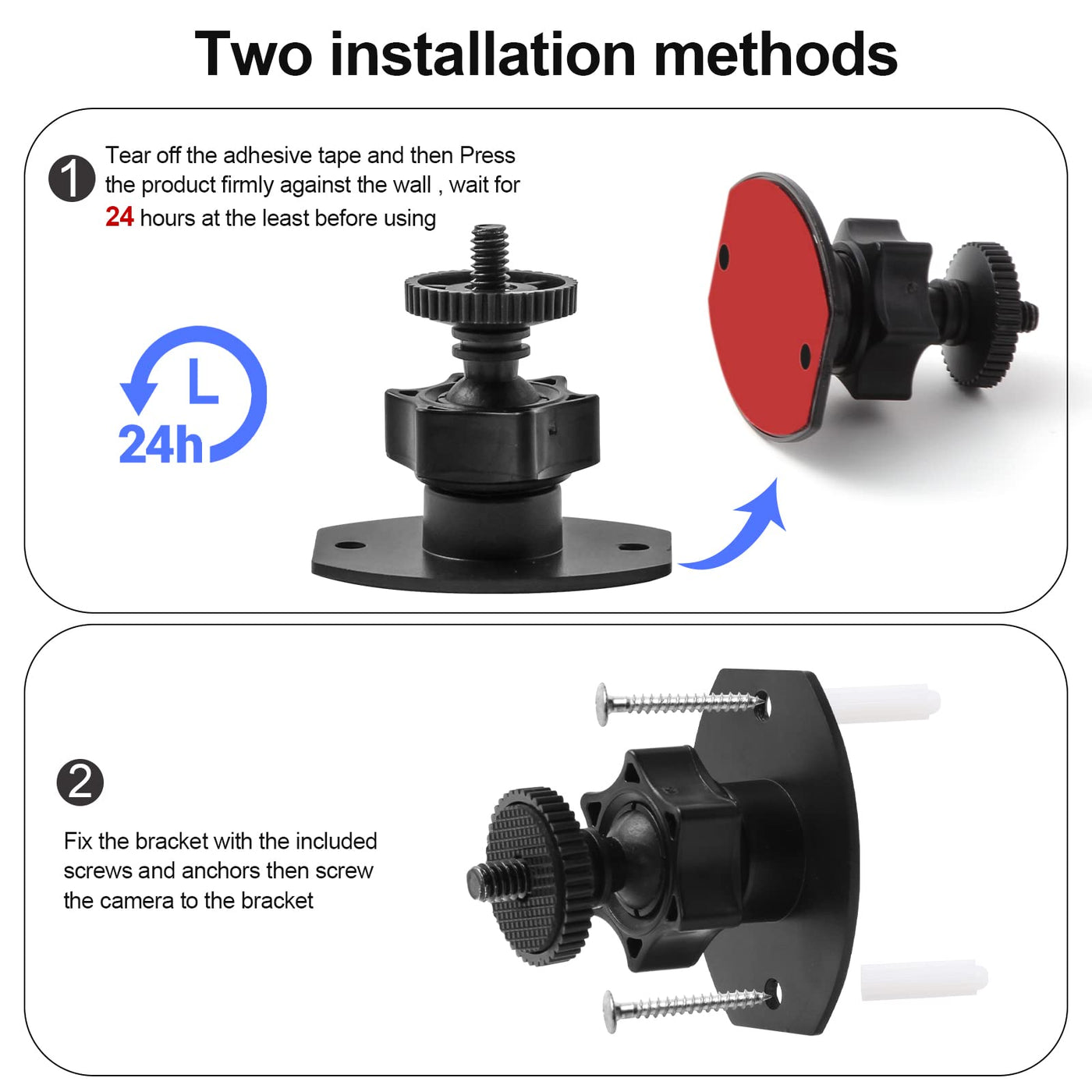 Two installation methods

1 Tear off the adhesive tape and then Press the product firmly against the wall , wait for 24 hours at the least before using

24h

2

Fix the bracket with the included screws and anchors then screw the camera to the bracket