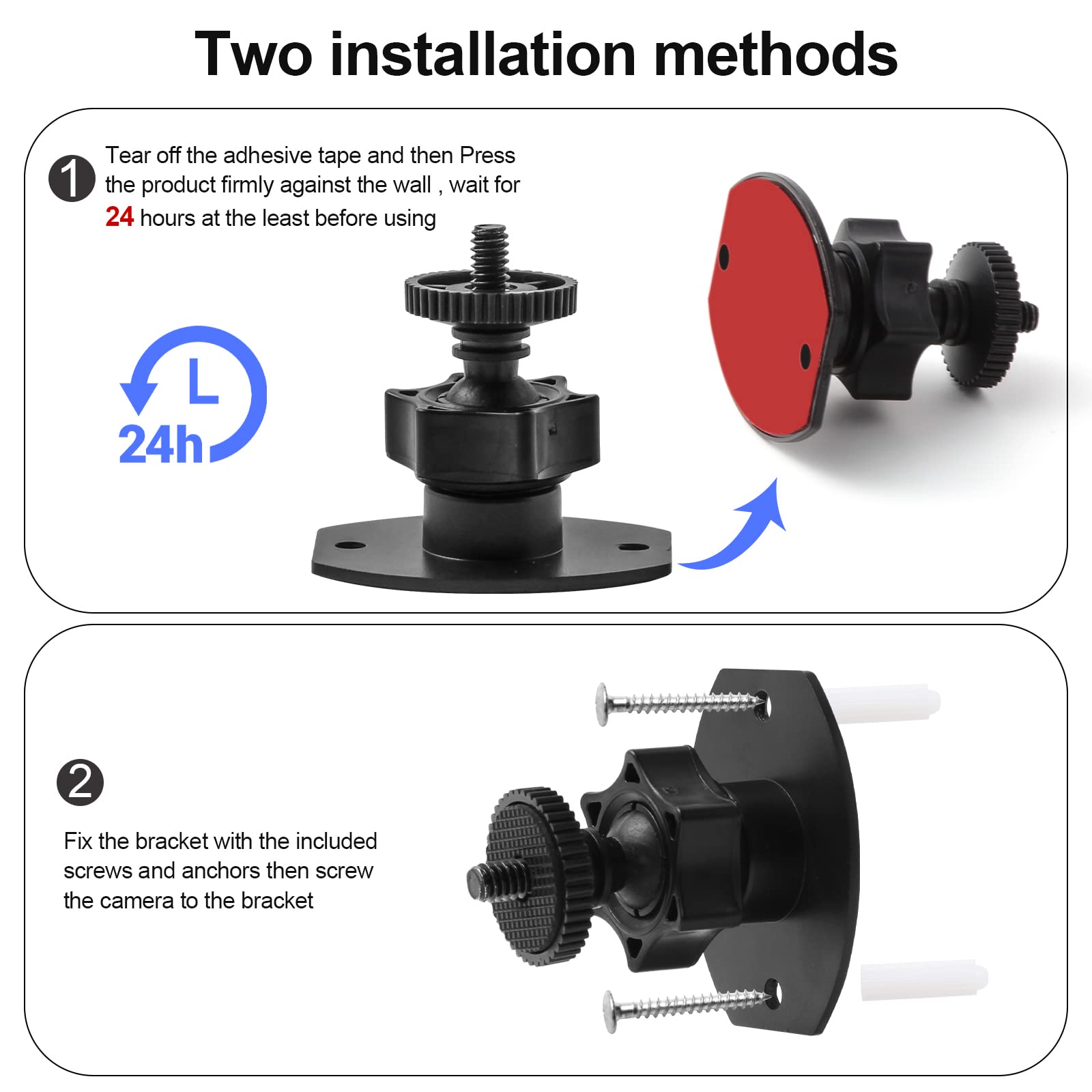 Two installation methods

1 Tear off the adhesive tape and then Press the product firmly against the wall , wait for 24 hours at the least before using

24h

2

Fix the bracket with the included screws and anchors then screw the camera to the bracket