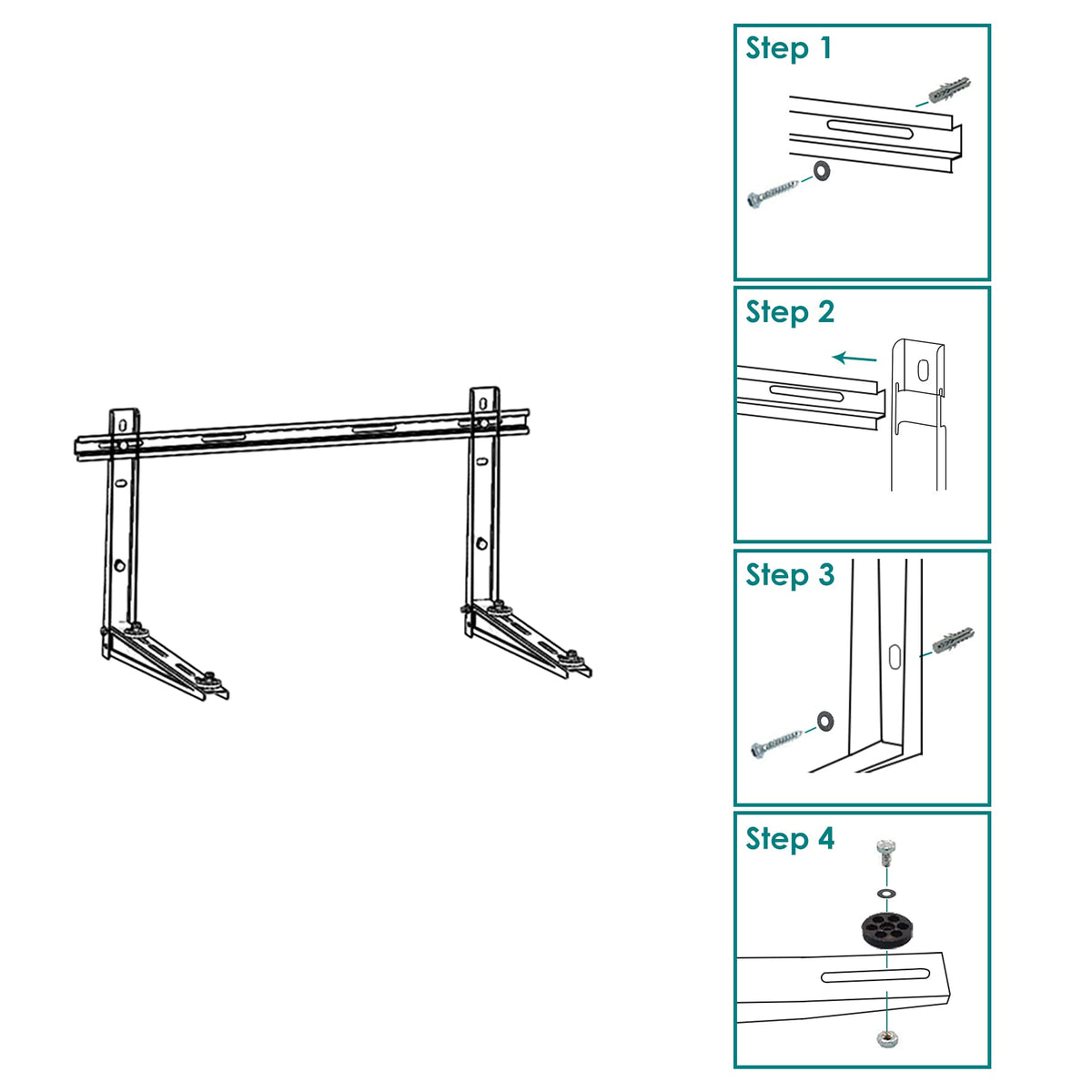 Step 1

Step 2

Step 3

Step 4