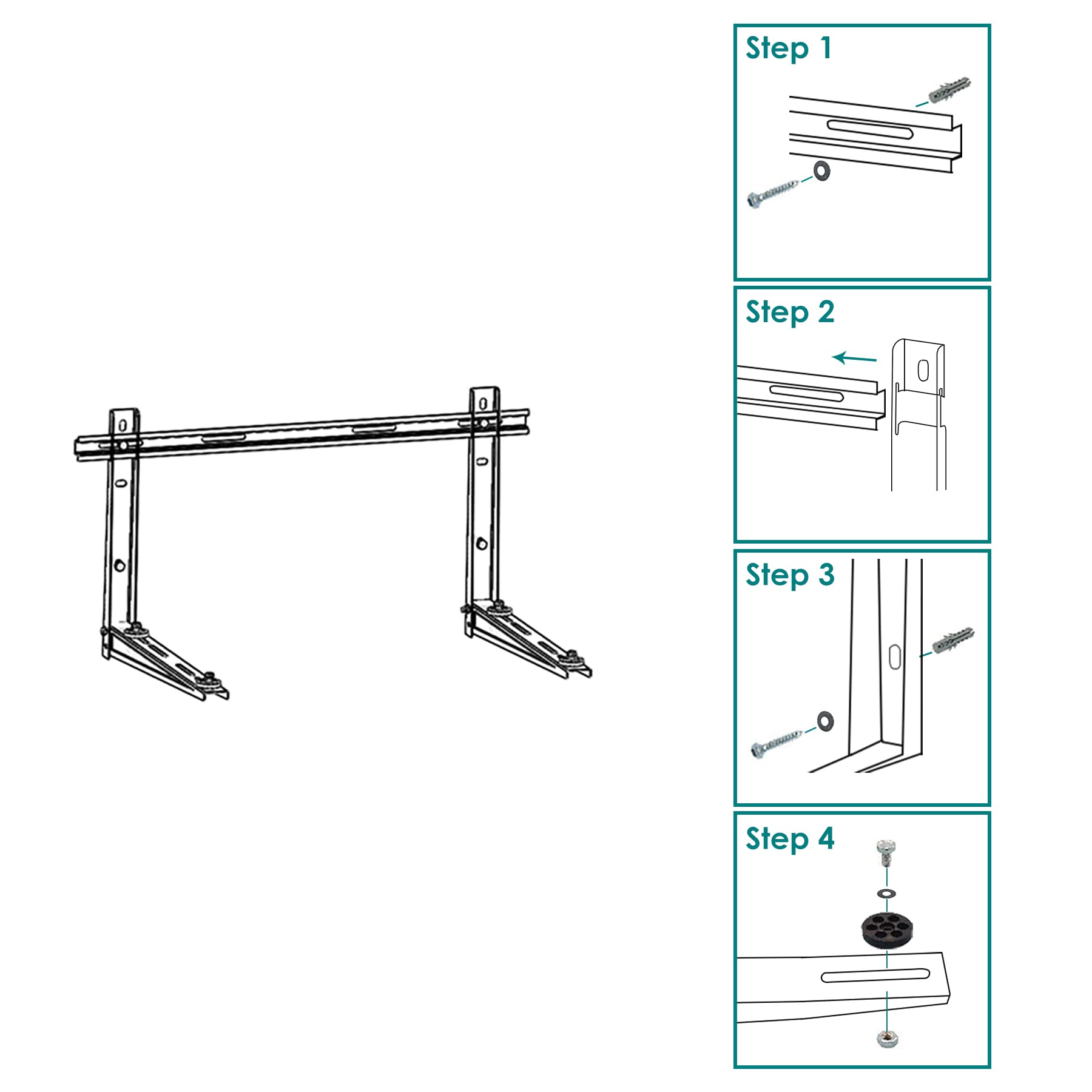 Step 1

Step 2

Step 3

Step 4