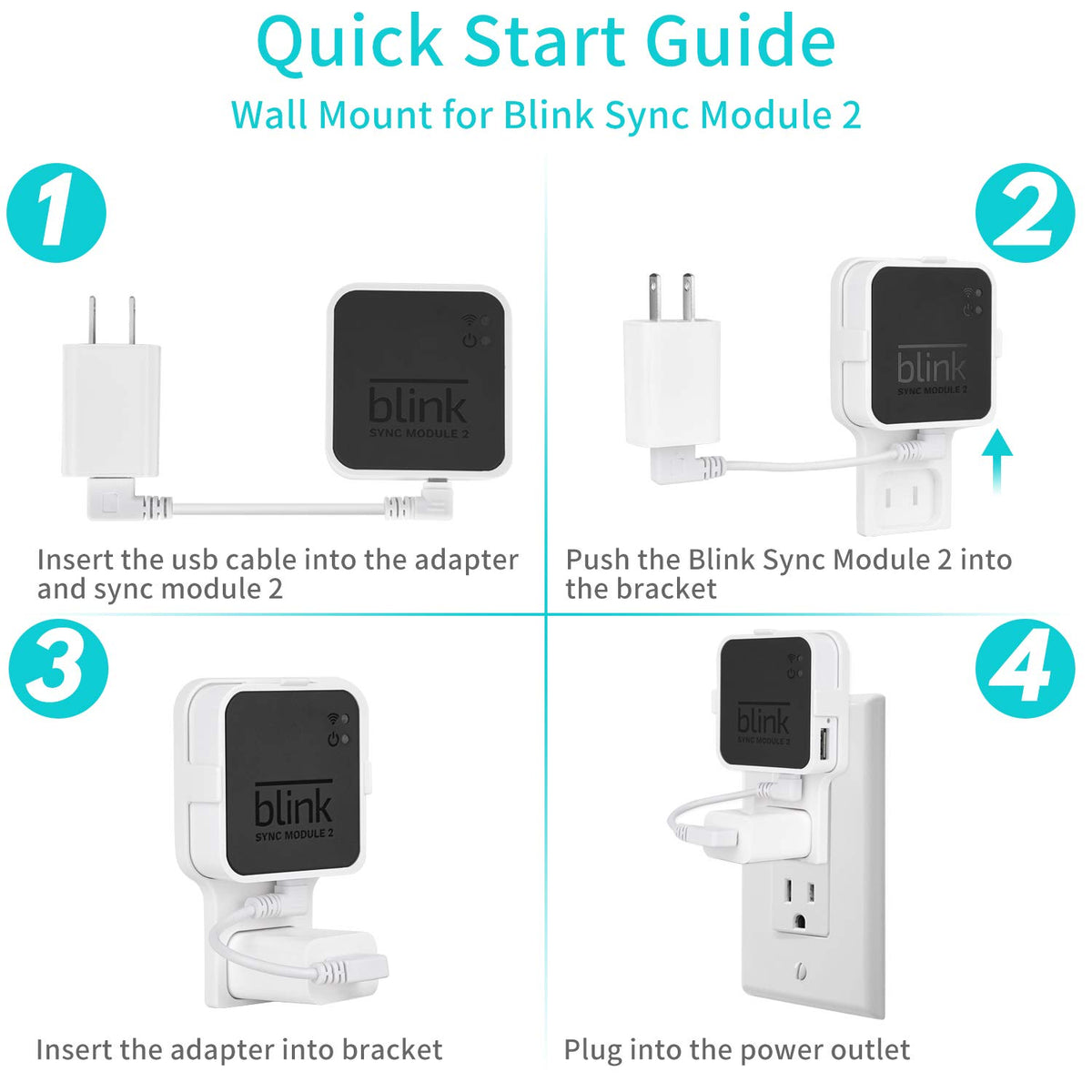 Quick Start Guide

Wall Mount for Blink Sync Module 2

1

blink
SYNC MODULE 2

Insert the usb cable into the adapter and sync module 2

2

blink
SYNC MODULE 2

Push the Blink Sync Module 2 into the bracket

3

blink
SYNC MODULE 2

Insert the adapter into bracket

4

blink
SYNC MODULE 2

Plug into the power outlet