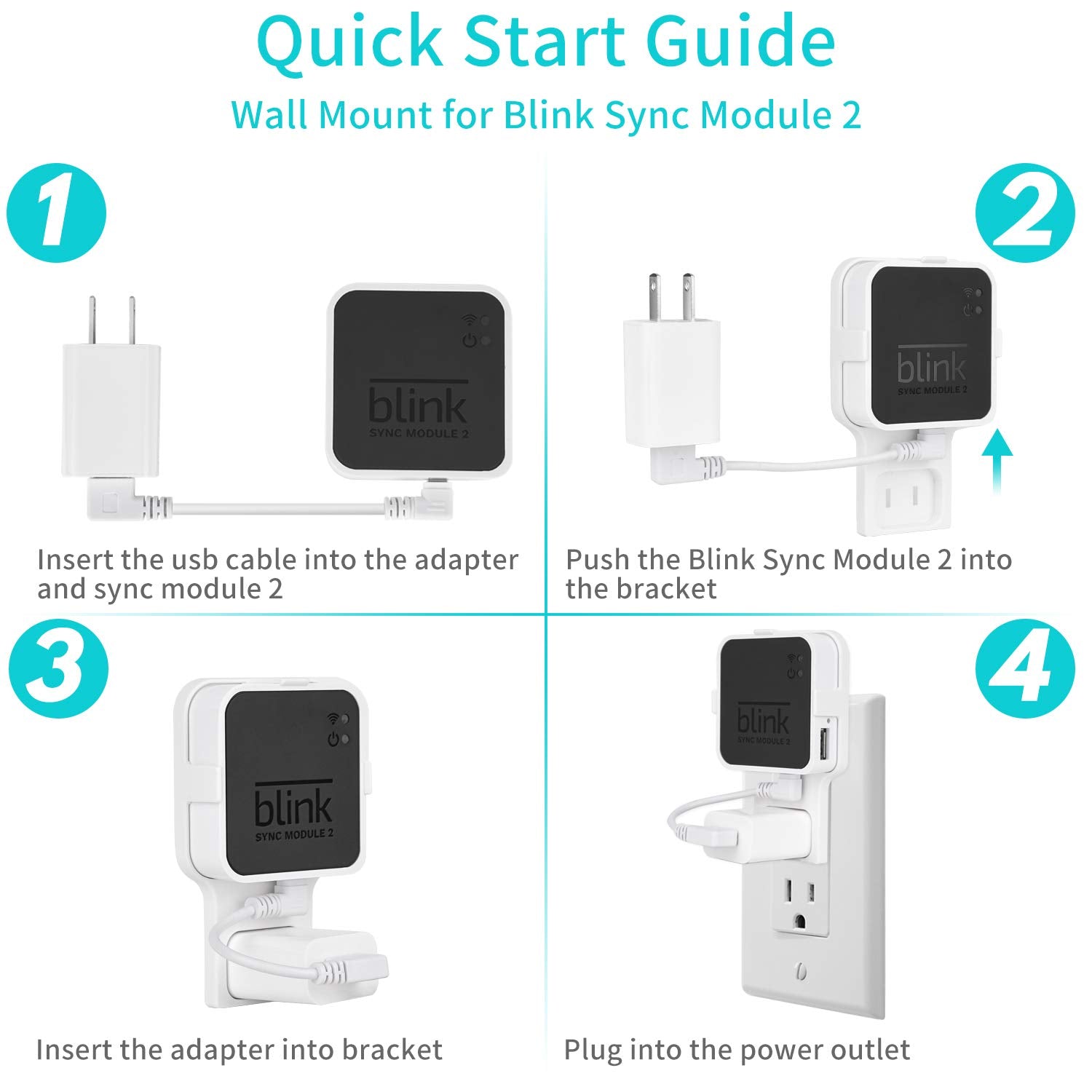 Quick Start Guide

Wall Mount for Blink Sync Module 2

1

blink
SYNC MODULE 2

Insert the usb cable into the adapter and sync module 2

2

blink
SYNC MODULE 2

Push the Blink Sync Module 2 into the bracket

3

blink
SYNC MODULE 2

Insert the adapter into bracket

4

blink
SYNC MODULE 2

Plug into the power outlet