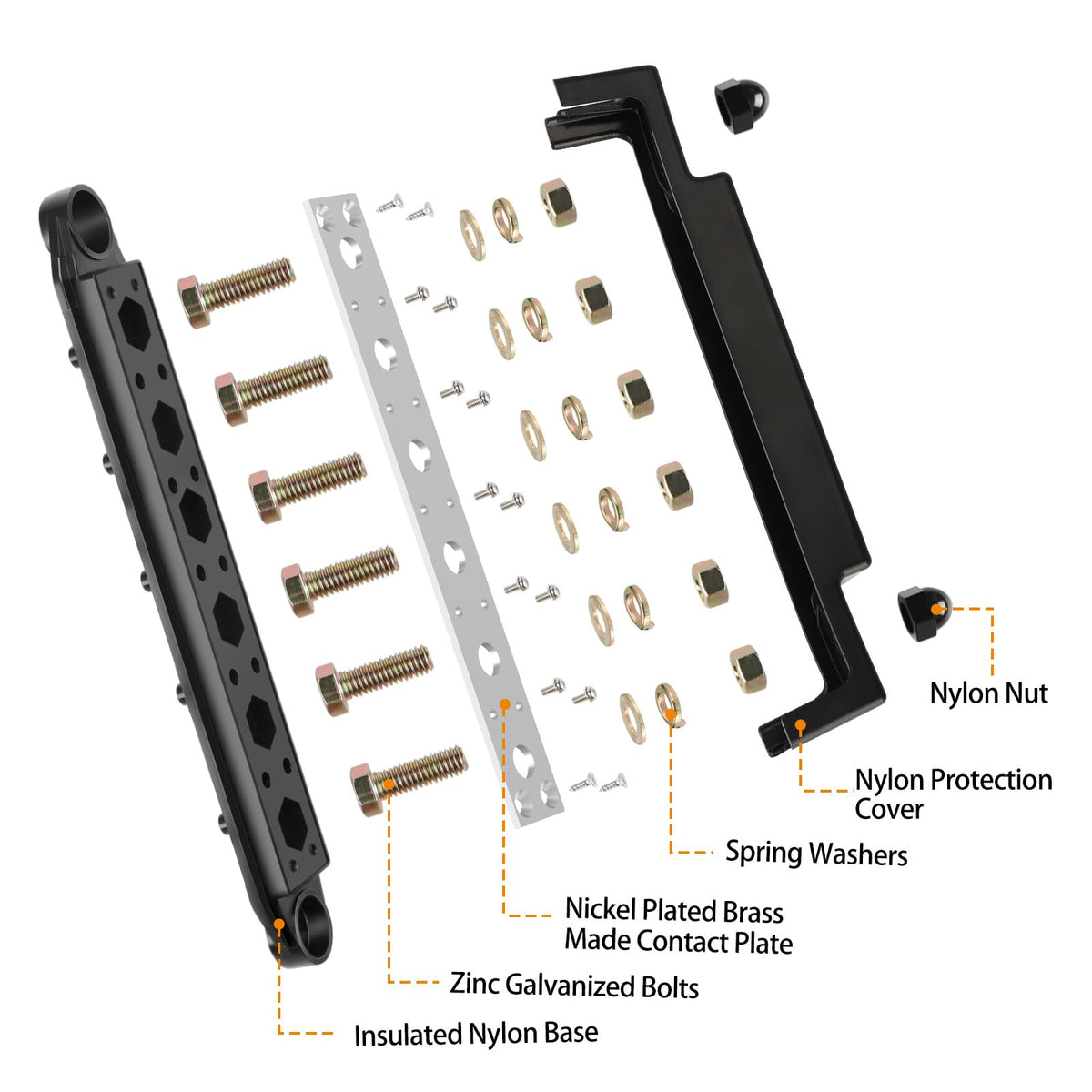 Nylon Nut

Nylon Protection Cover

Spring Washers

Nickel Plated Brass Made Contact Plate

Zinc Galvanized Bolts

Insulated Nylon Base