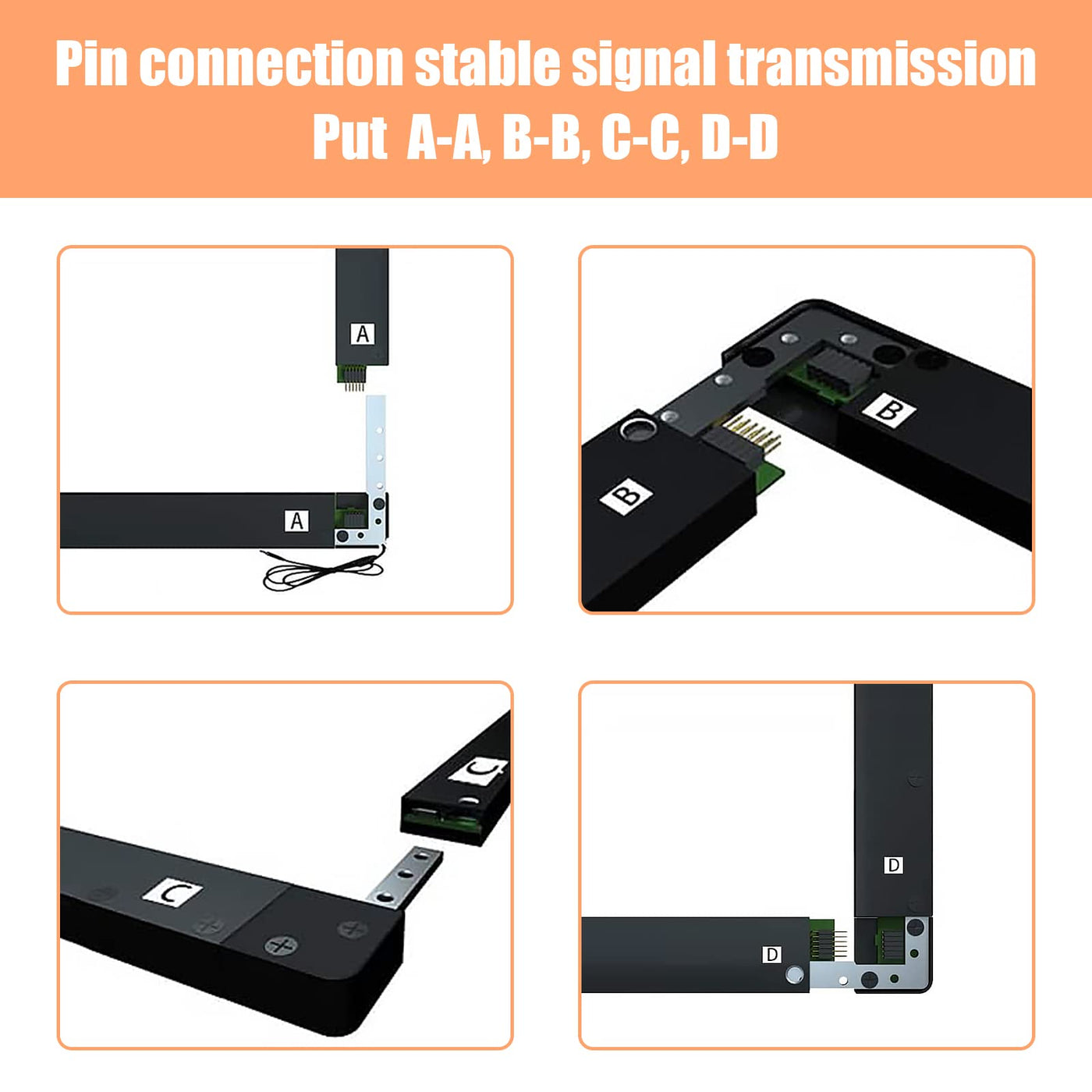 Pin connection stable signal transmission
Put A-A, B-B, C-C, D-D

A

A

B

B

C

C

D

D