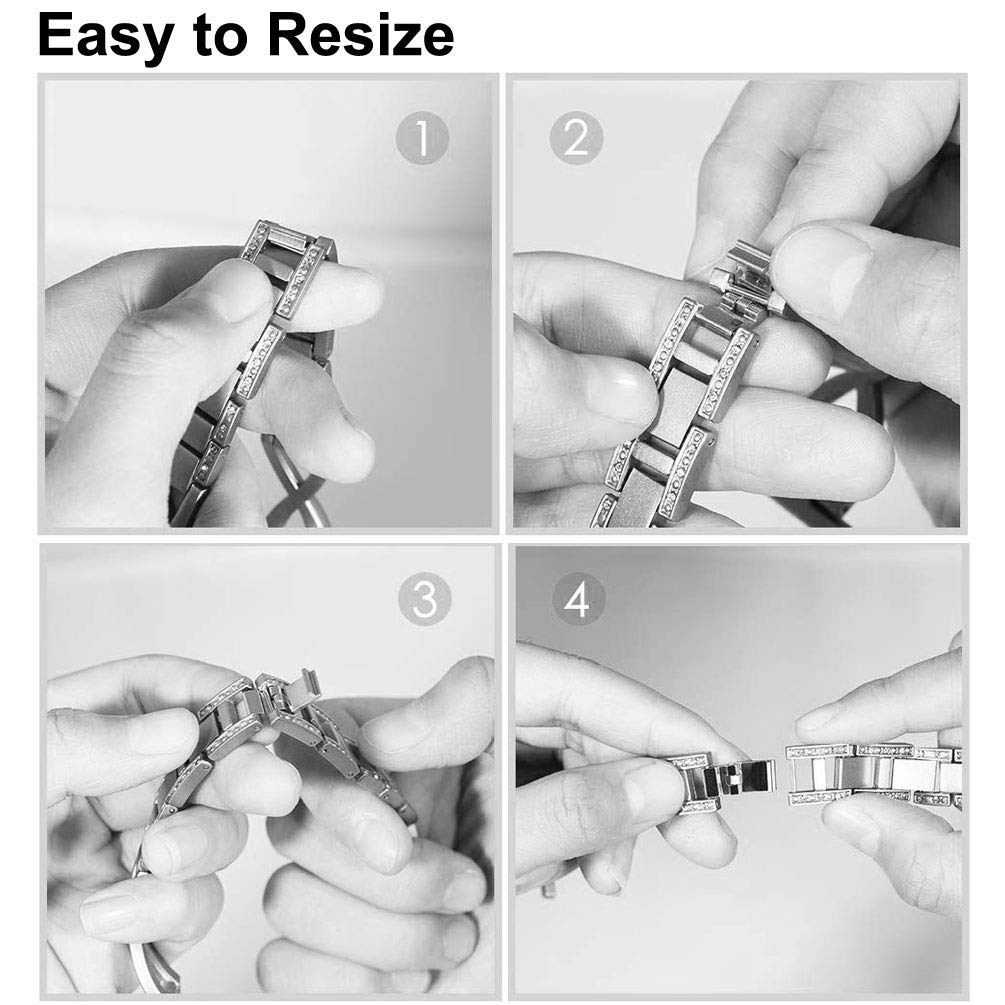 Easy to Resize

1

2

3

4