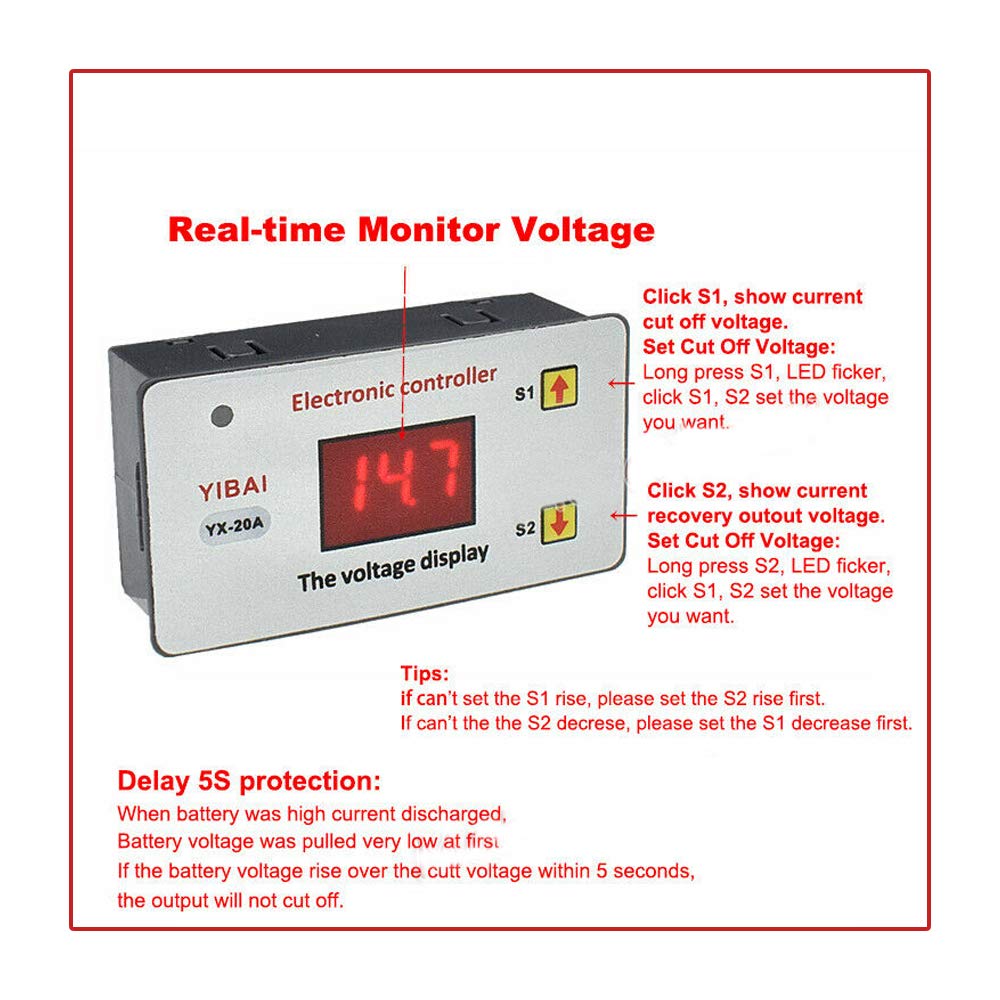 Real-time Monitor Voltage

Electronic controller

YIBAI

YX-20A

14.7

The voltage display

S1

S2

Click S1, show current cut off voltage.
Set Cut Off Voltage:
Long press S1, LED ficker, click S1, S2 set the voltage you want.

Click S2, show current recovery outout voltage.
Set Cut Off Voltage:
Long press S2, LED ficker, click S1, S2 set the voltage you want.

Tips:
if can't set the S1 rise, please set the S2 rise first.
If can't the the S2 decrese, please set the S1 decrease first.

Delay 5S protection:
When battery was high current discharged,
Battery voltage was pulled very low at first
If the battery voltage rise over the cutt voltage within 5 seconds,
the output will not cut off.