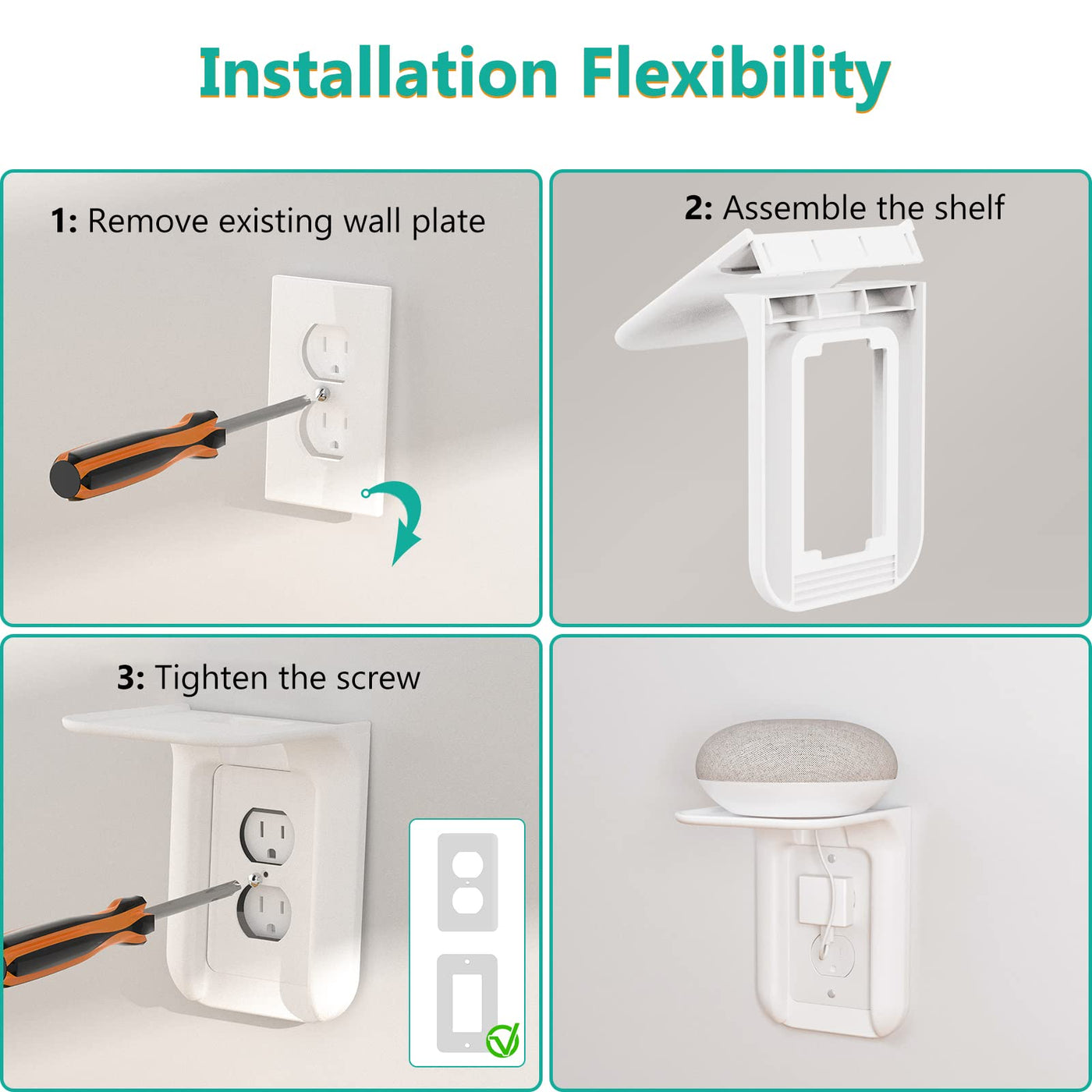 Installation Flexibility

1: Remove existing wall plate

2: Assemble the shelf

3: Tighten the screw