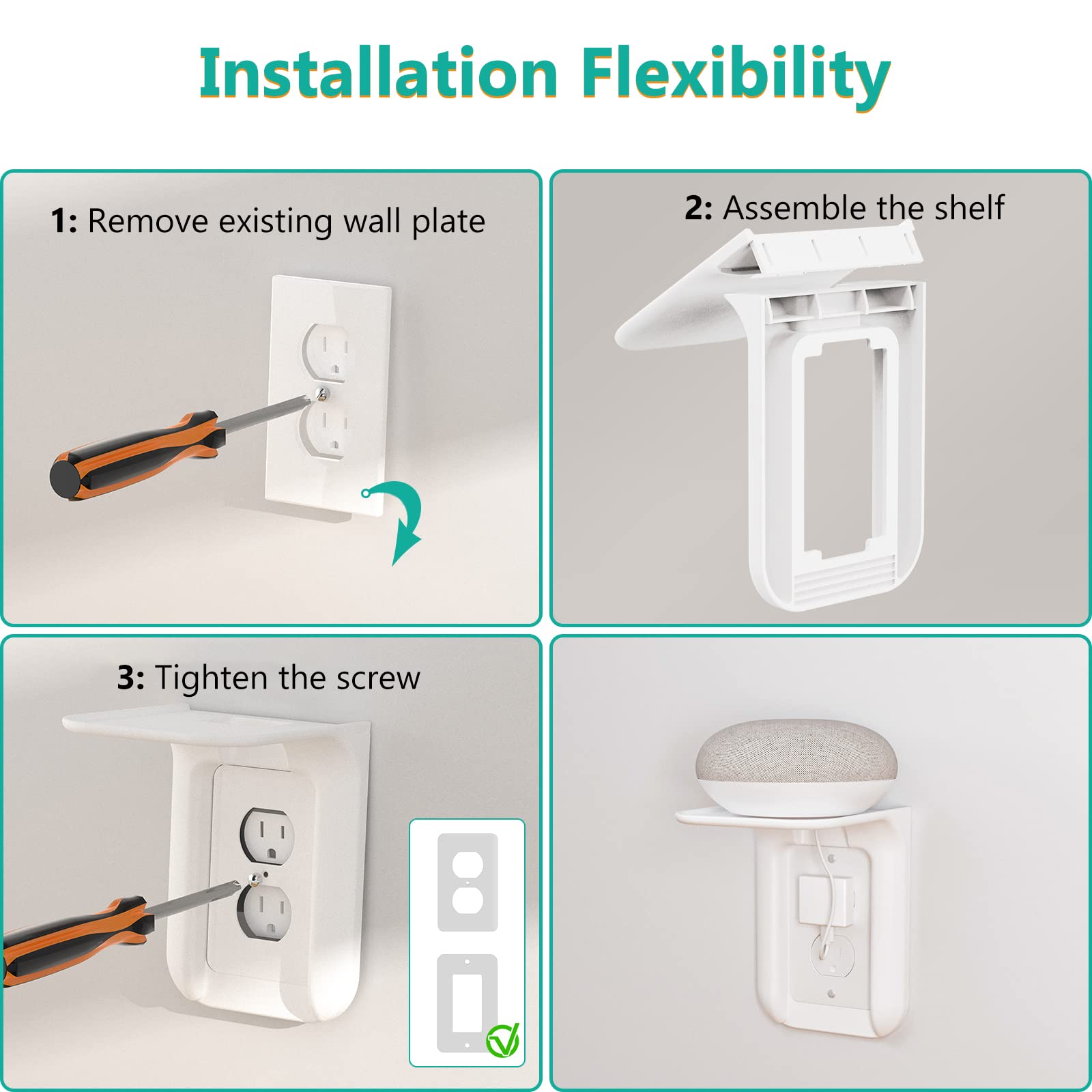 Installation Flexibility

1: Remove existing wall plate

2: Assemble the shelf

3: Tighten the screw