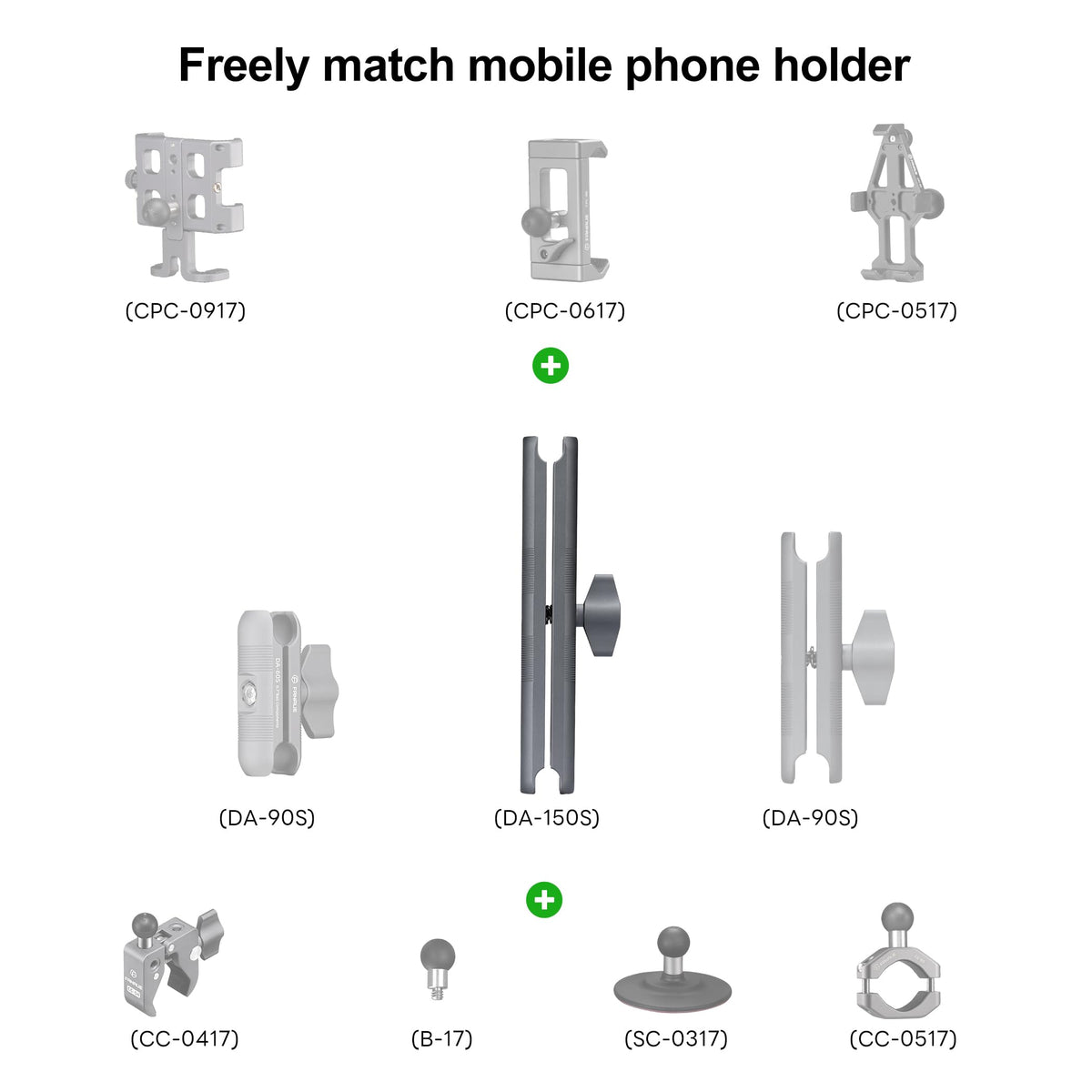 Freely match mobile phone holder

(CPC-0917)

(CPC-0617)

(CPC-0517)

(DA-90S)

(DA-150S)

(DA-90S)

(CC-0417)

(B-17)

(SC-0317)

(CC-0517)