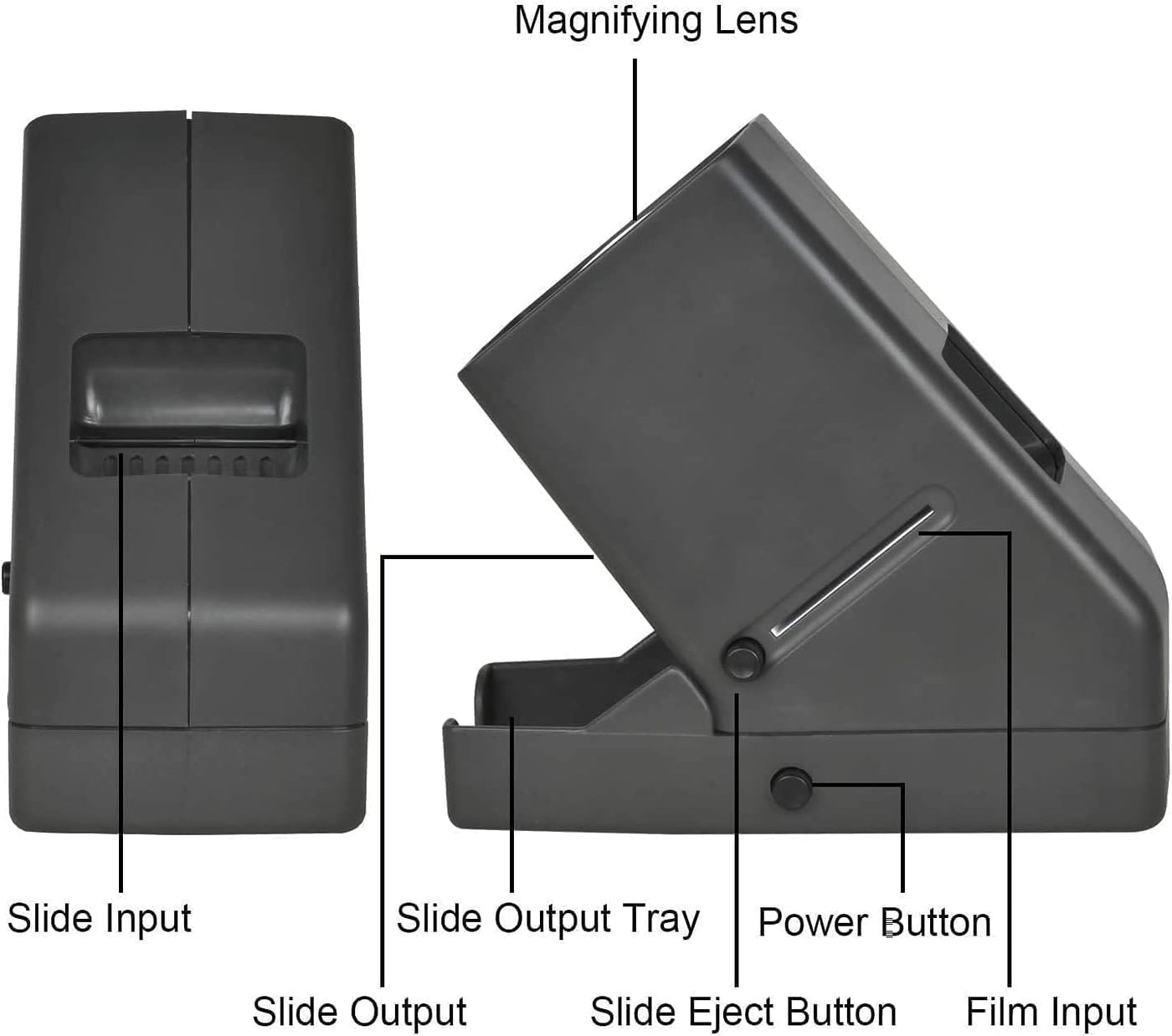 Magnifying Lens

Slide Input

Slide Output Tray

Power Button

Slide Output

Slide Eject Button

Film Input