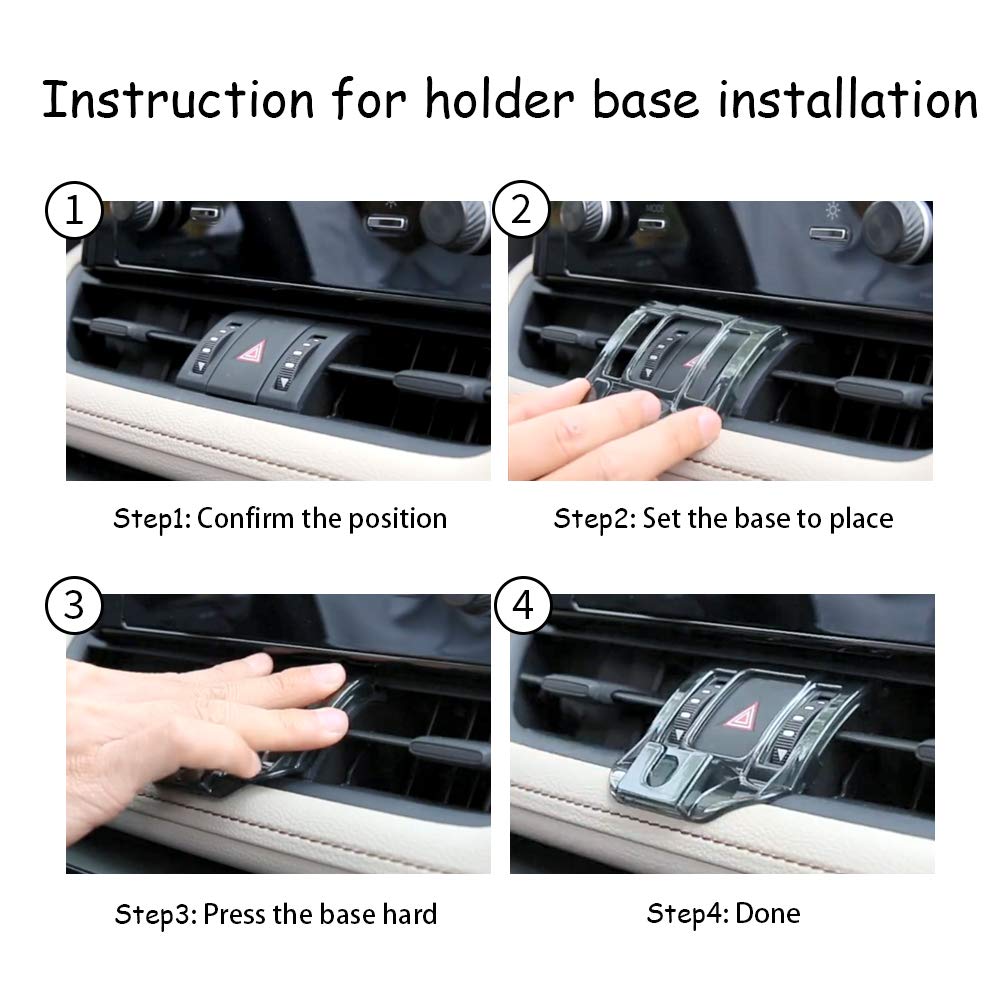 Instruction for holder base installation

1

Step1: Confirm the position

2

Step2: Set the base to place

3

Step3: Press the base hard

4

Step4: Done