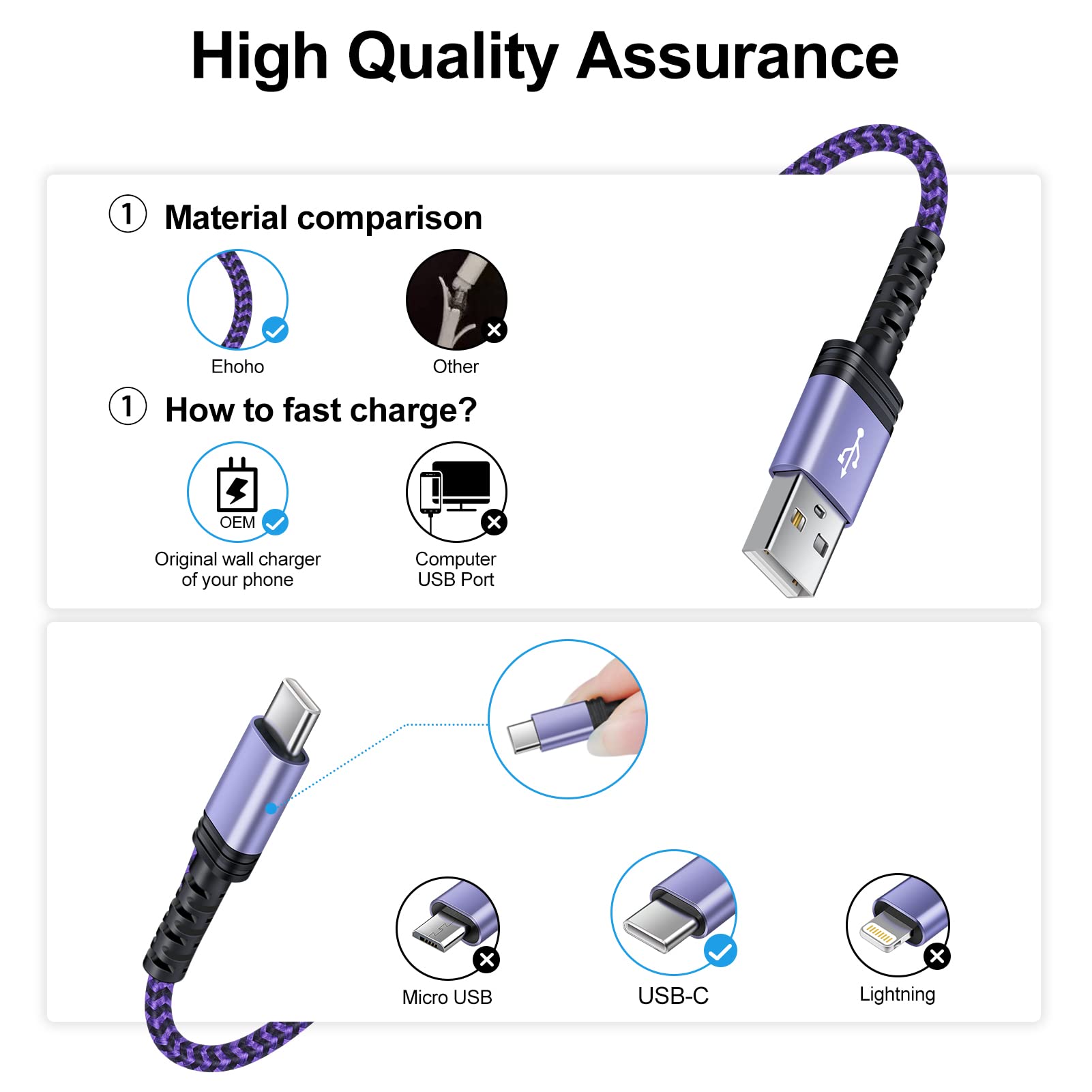 High Quality Assurance

① Material comparison

Ehoho

Other

① How to fast charge?

OEM

Original wall charger of your phone

Computer USB Port

Micro USB

USB-C

Lightning