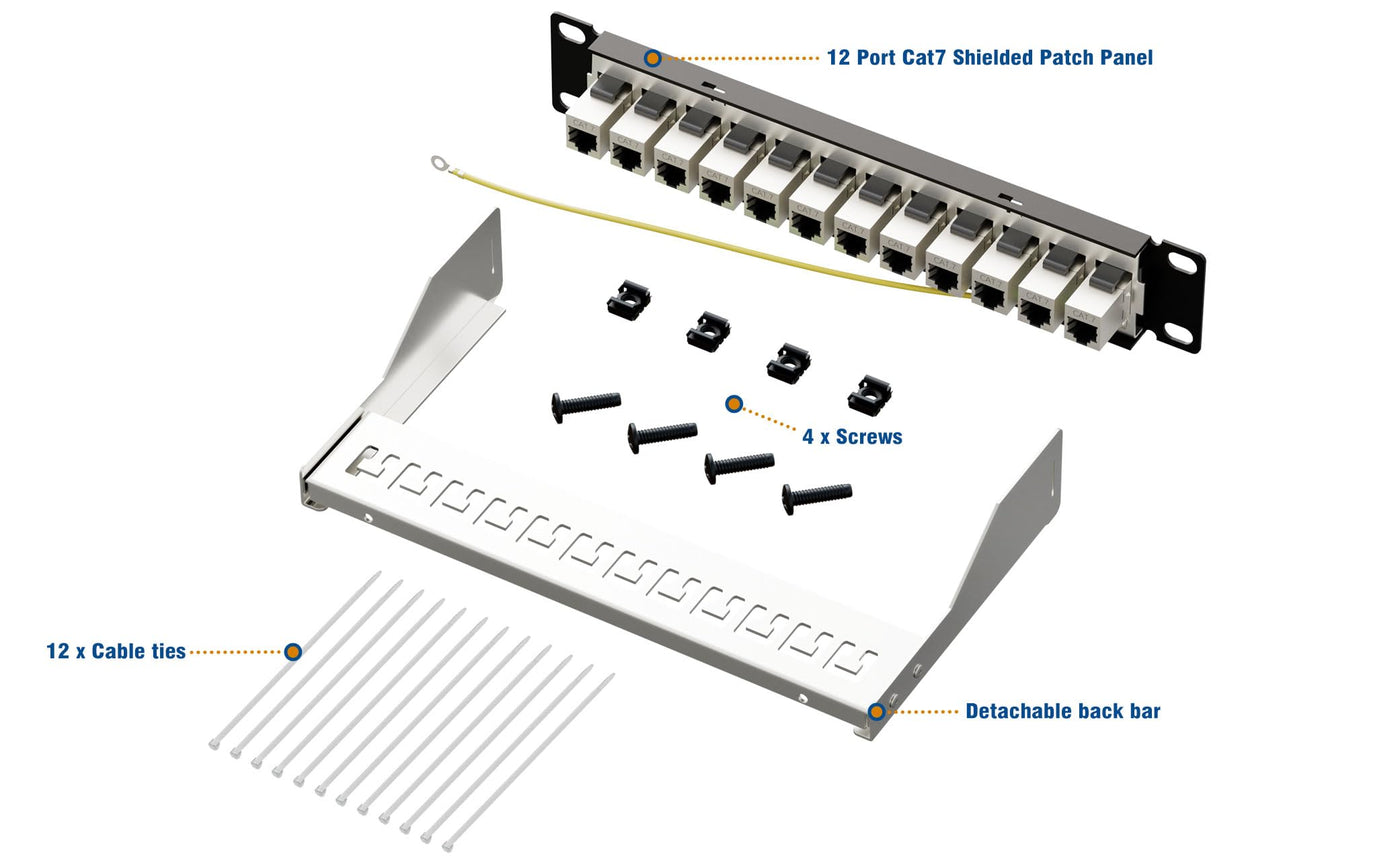 12 Port Cat7 Shielded Patch Panel

4 x Screws

12 x Cable ties

Detachable back bar