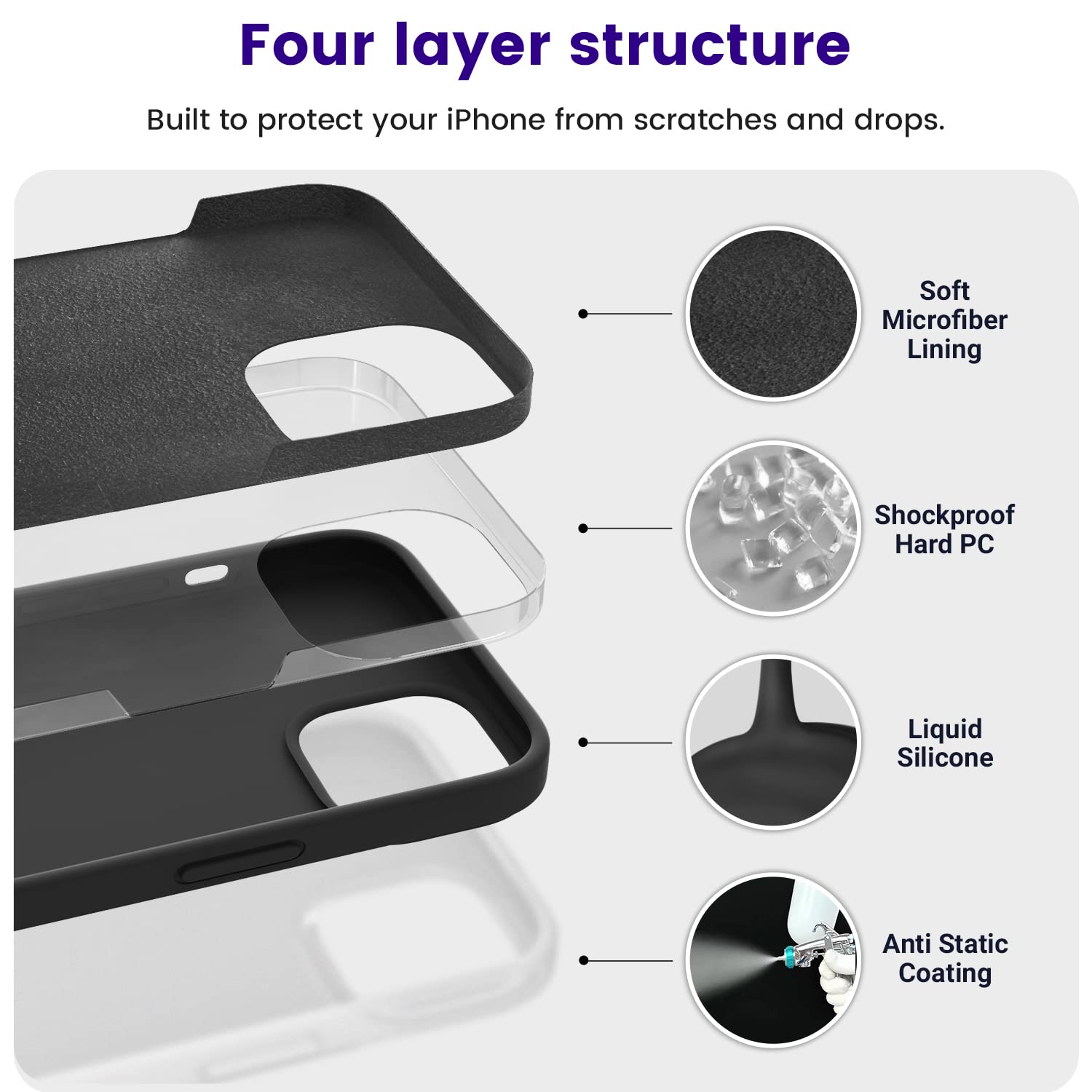 Four layer structure

Built to protect your iPhone from scratches and drops.

Soft Microfiber Lining

Shockproof Hard PC

Liquid Silicone

Anti Static Coating