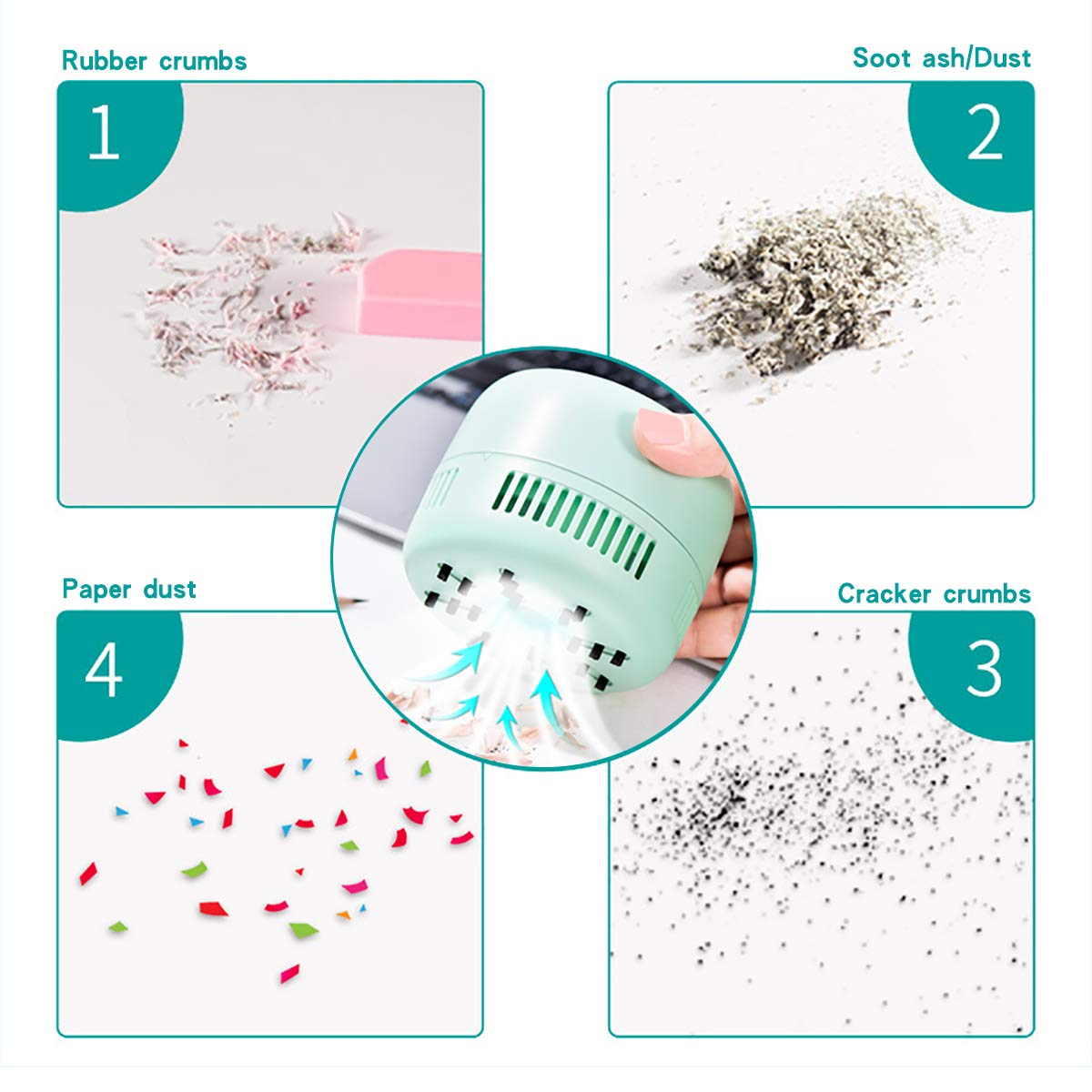 Rubber crumbs

1

Soot ash/Dust

2

Paper dust

4

Cracker crumbs

3