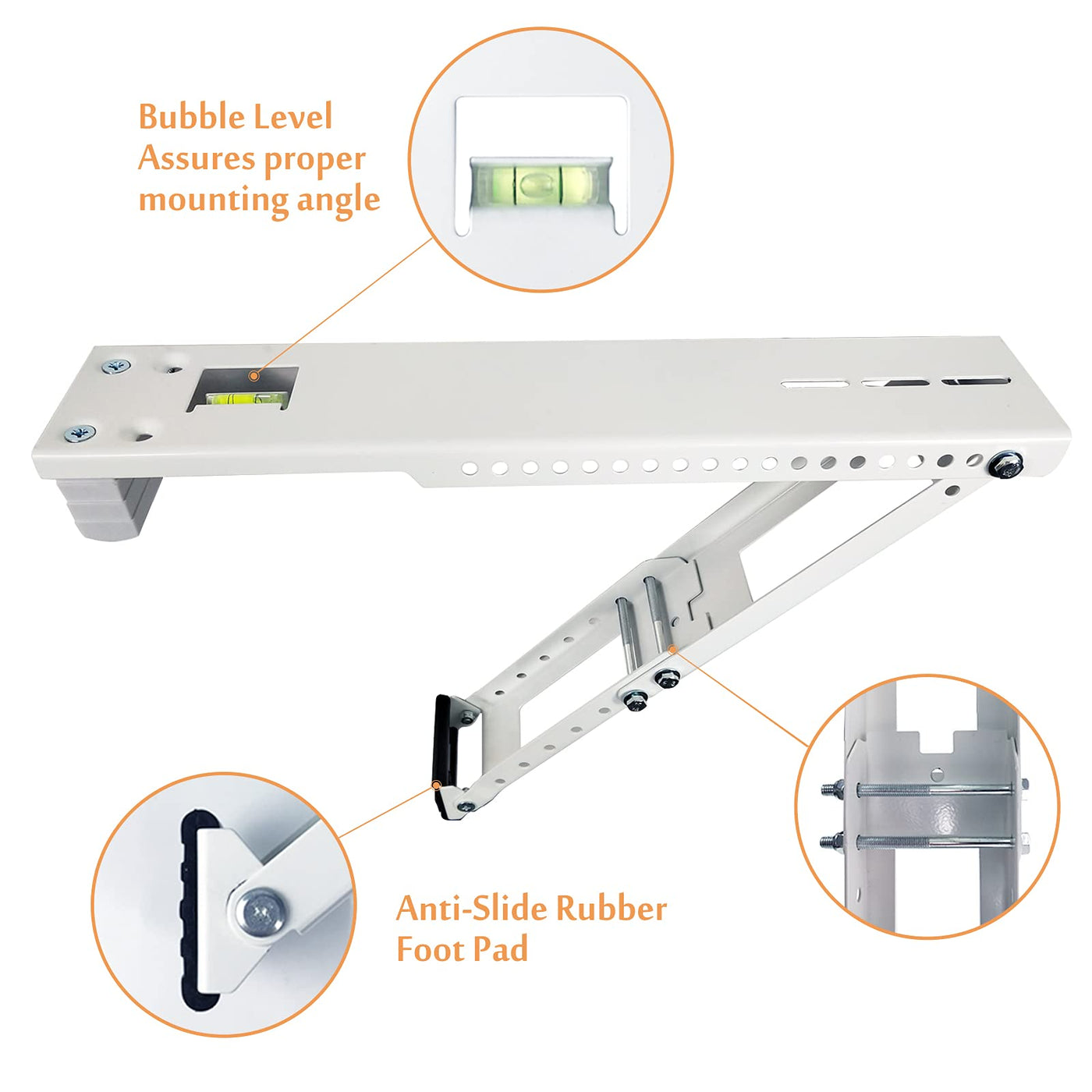 Bubble Level
Assures proper mounting angle

Anti-Slide Rubber Foot Pad