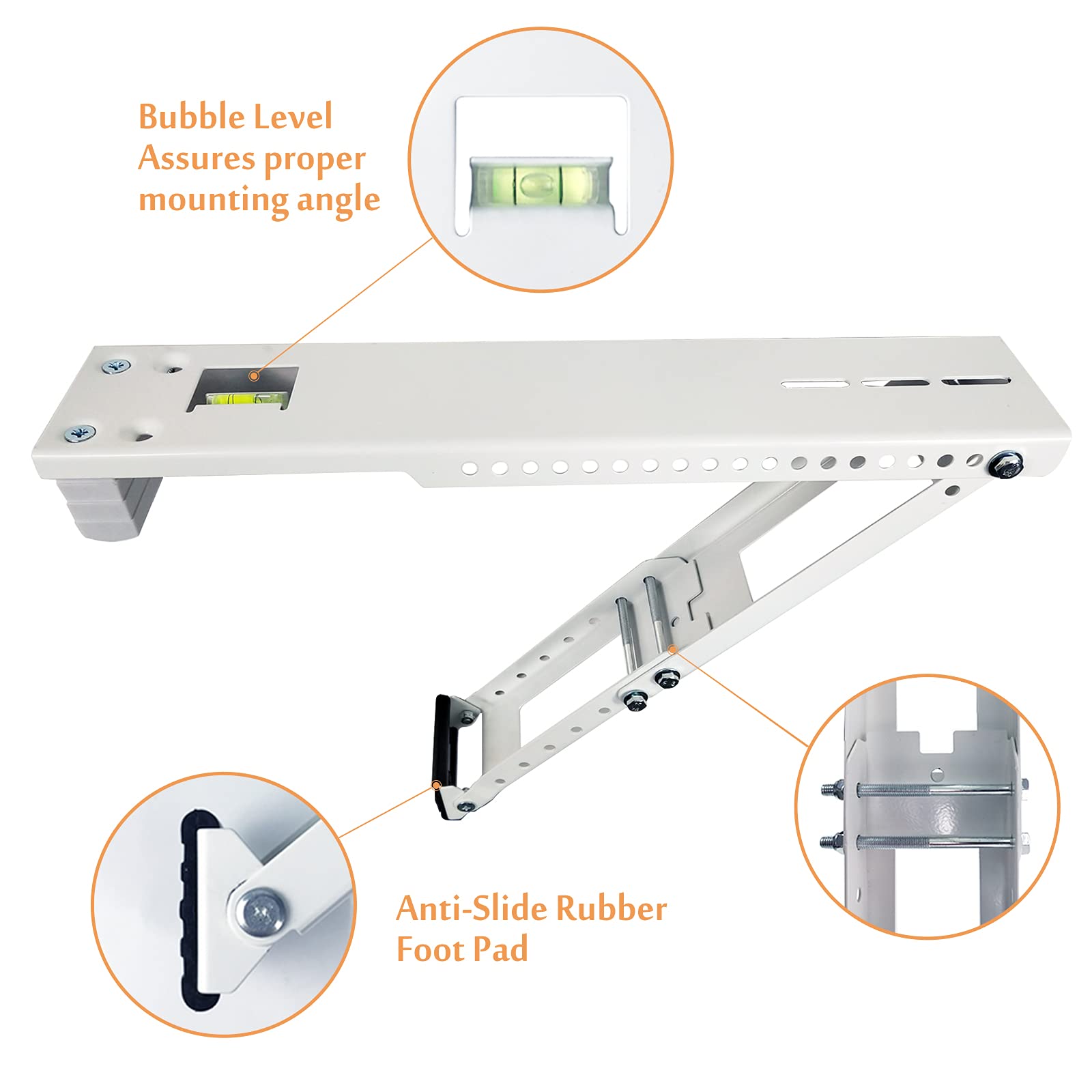 Bubble Level
Assures proper
mounting angle

Anti-Slide Rubber
Foot Pad